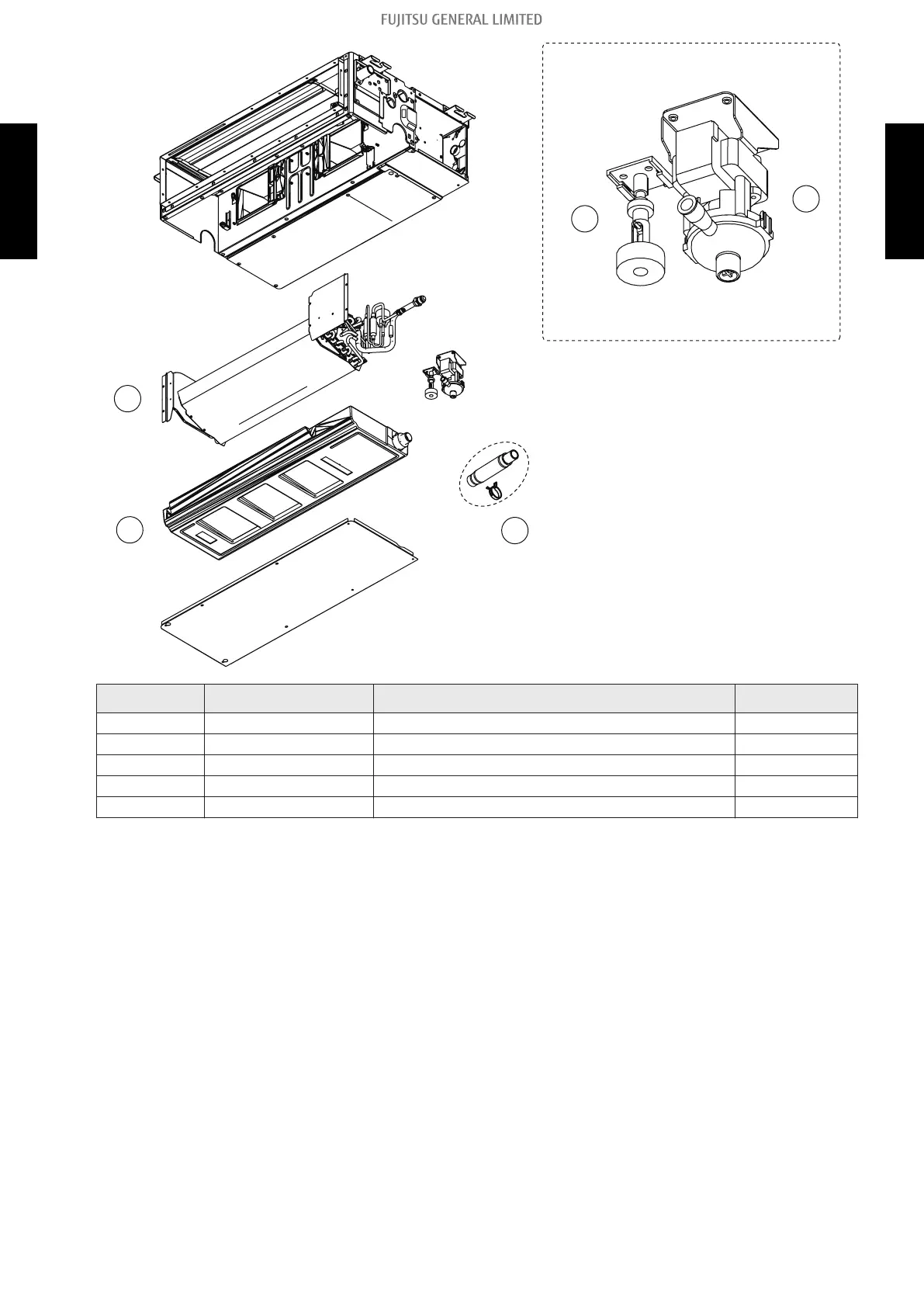 FUJITSU GENERAL LIMITED