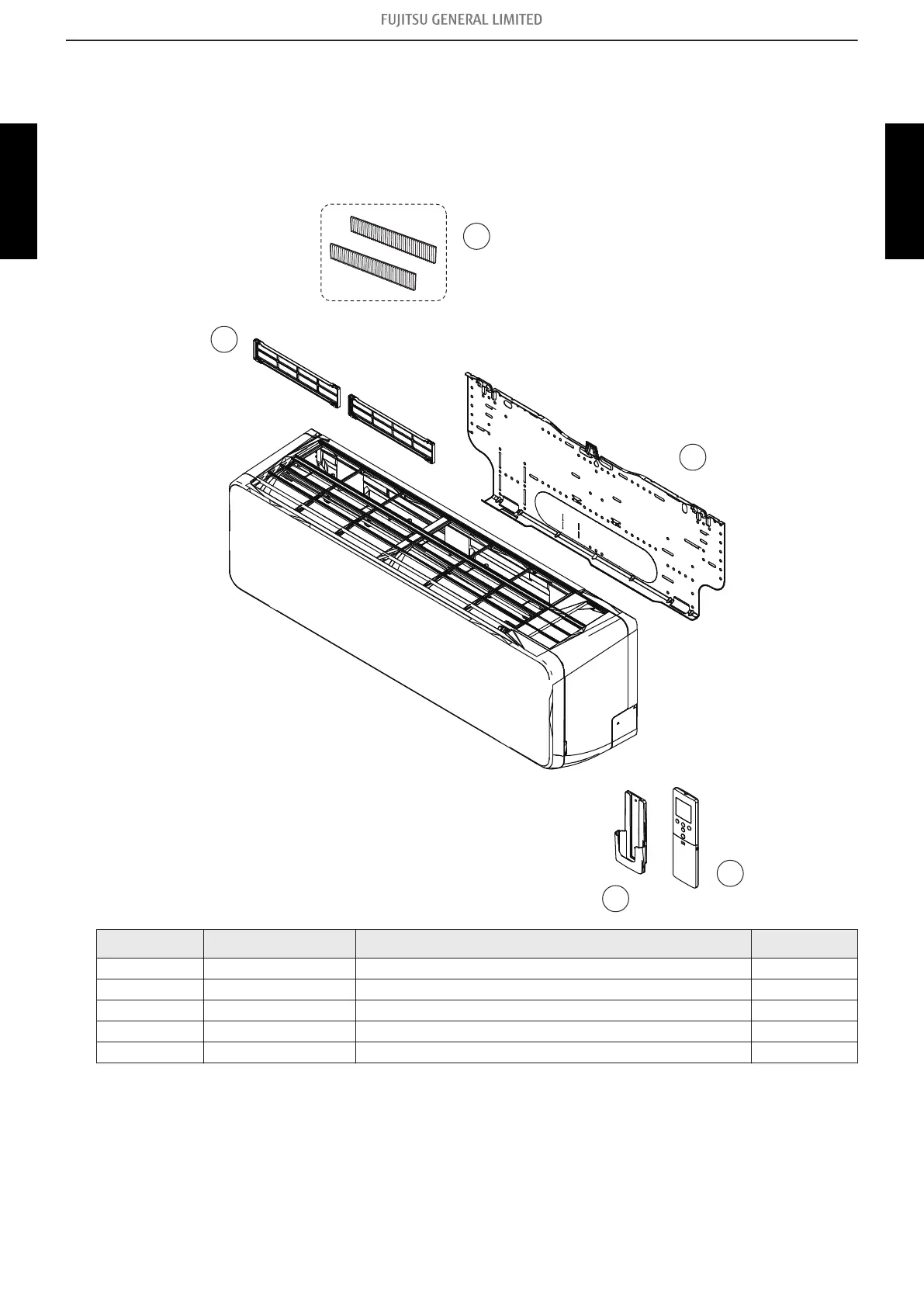 FUJITSU GENERAL LIMITED