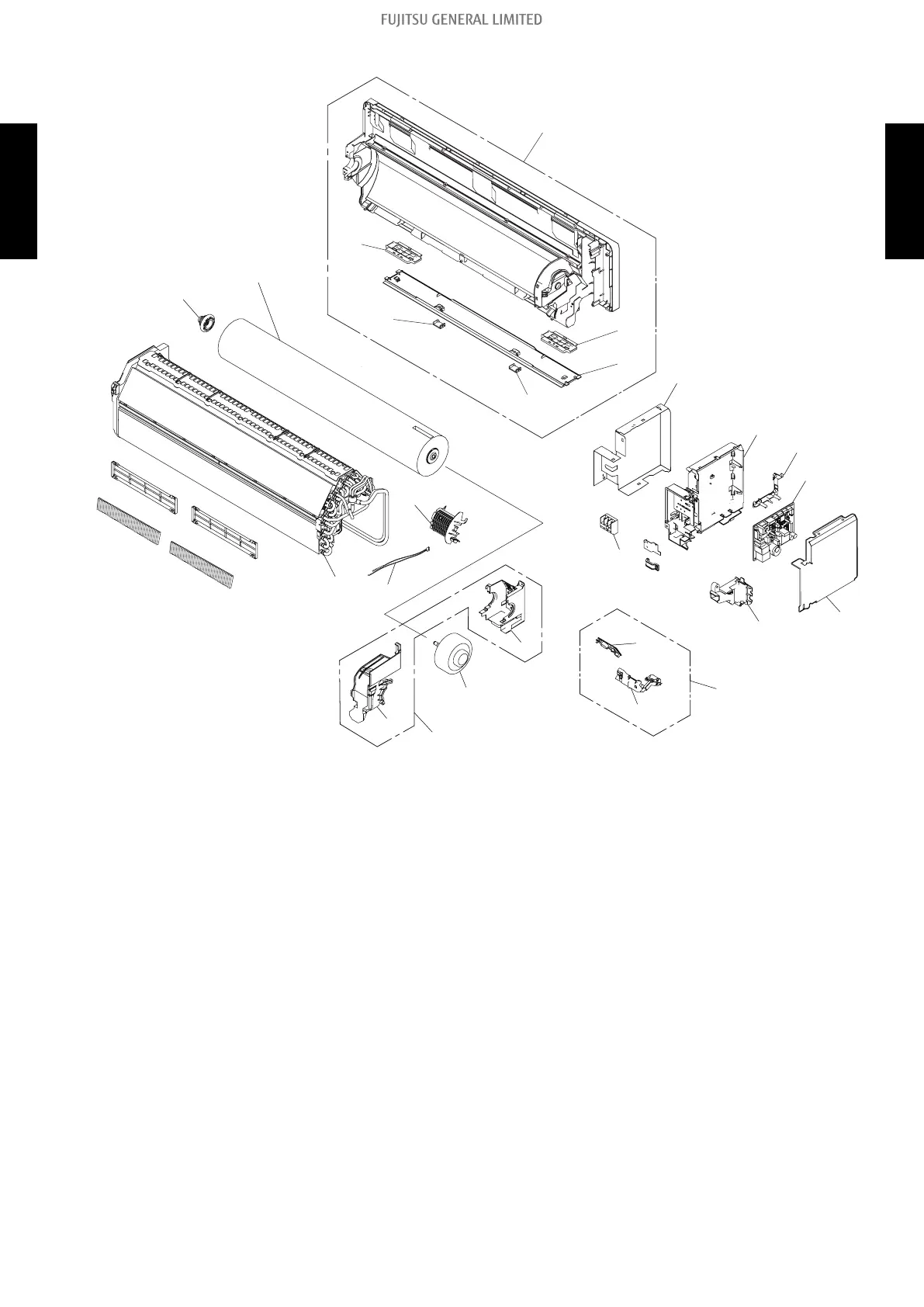 FUJITSU GENERAL LIMITED