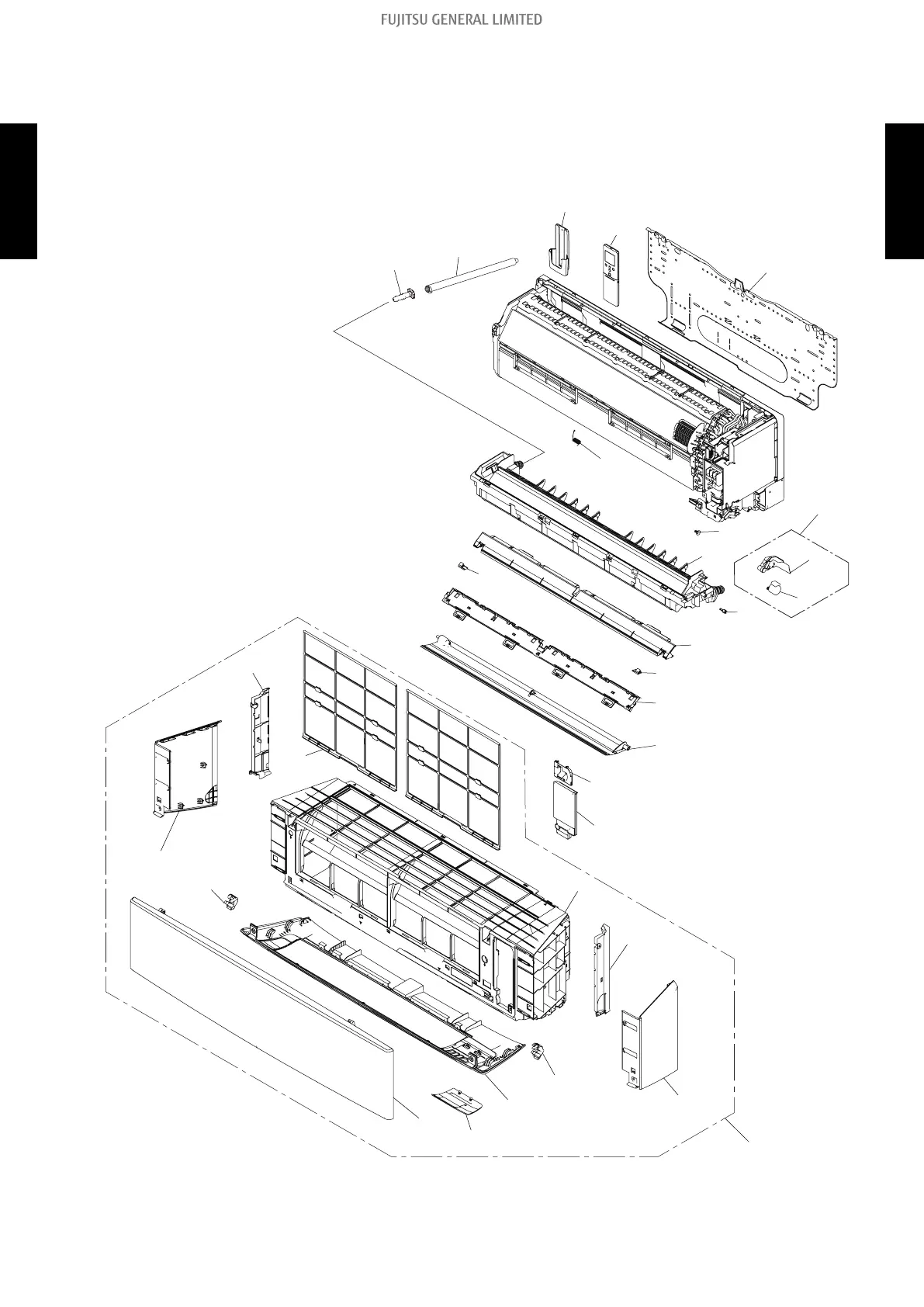 FUJITSU GENERAL LIMITED