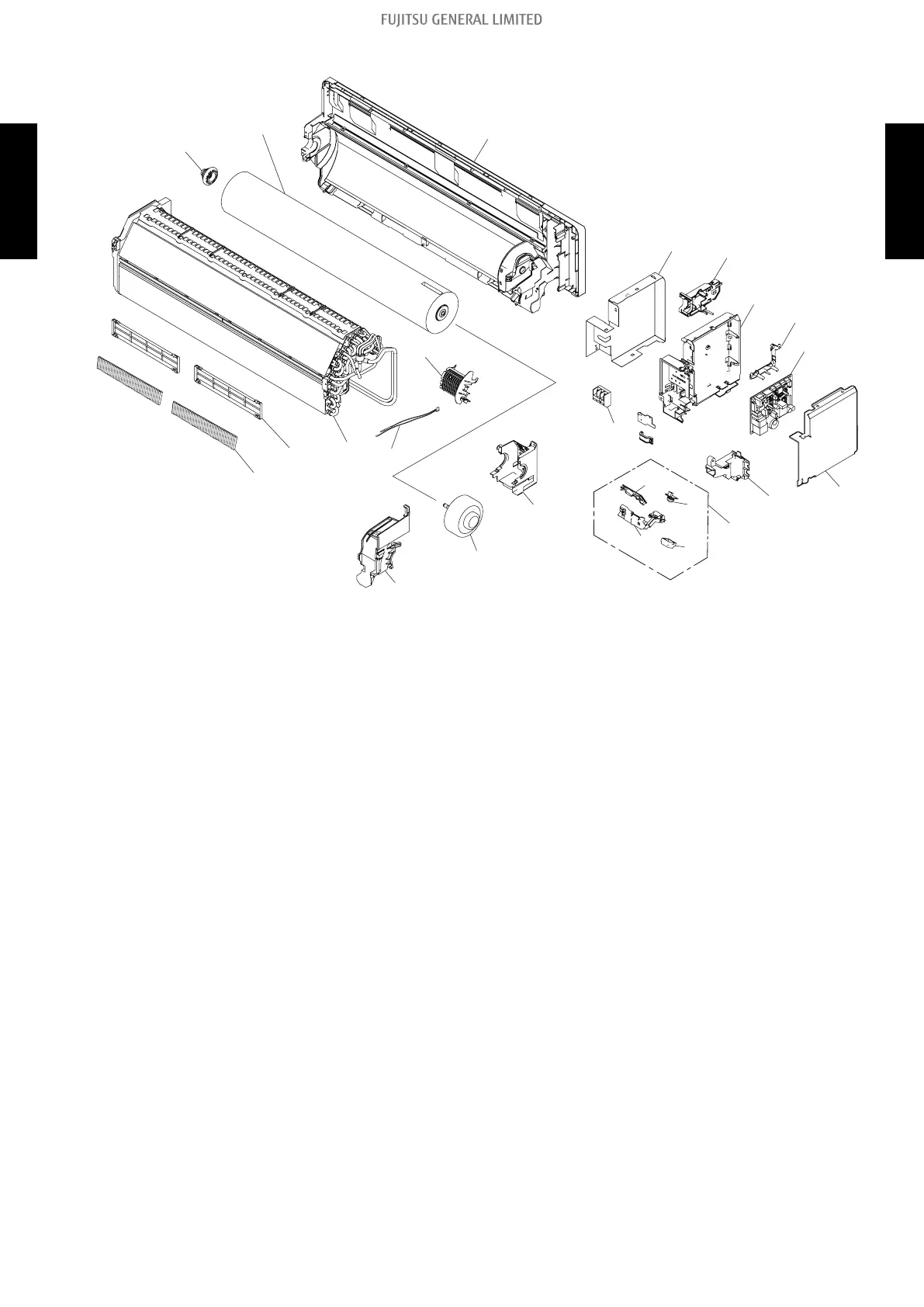 FUJITSU GENERAL LIMITED