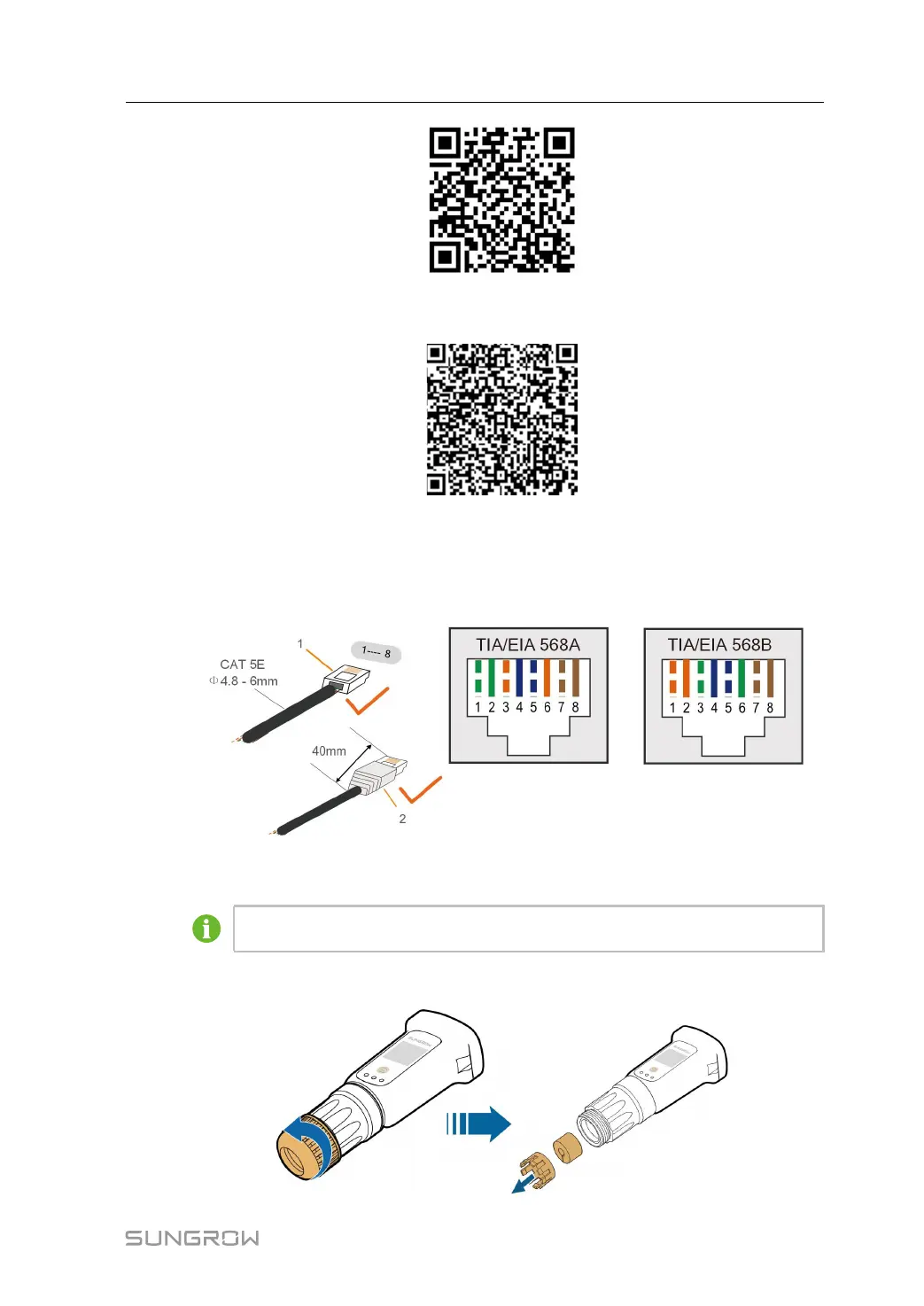 1

1---- 8

CAT 5E

Φ4.8 - 6mm

40mm

2

TIA/EIA 568A

1 2 3 4 5 6 7 8

TIA/EIA 568B

1 2 3 4 5 6 7 8

SUNGROW