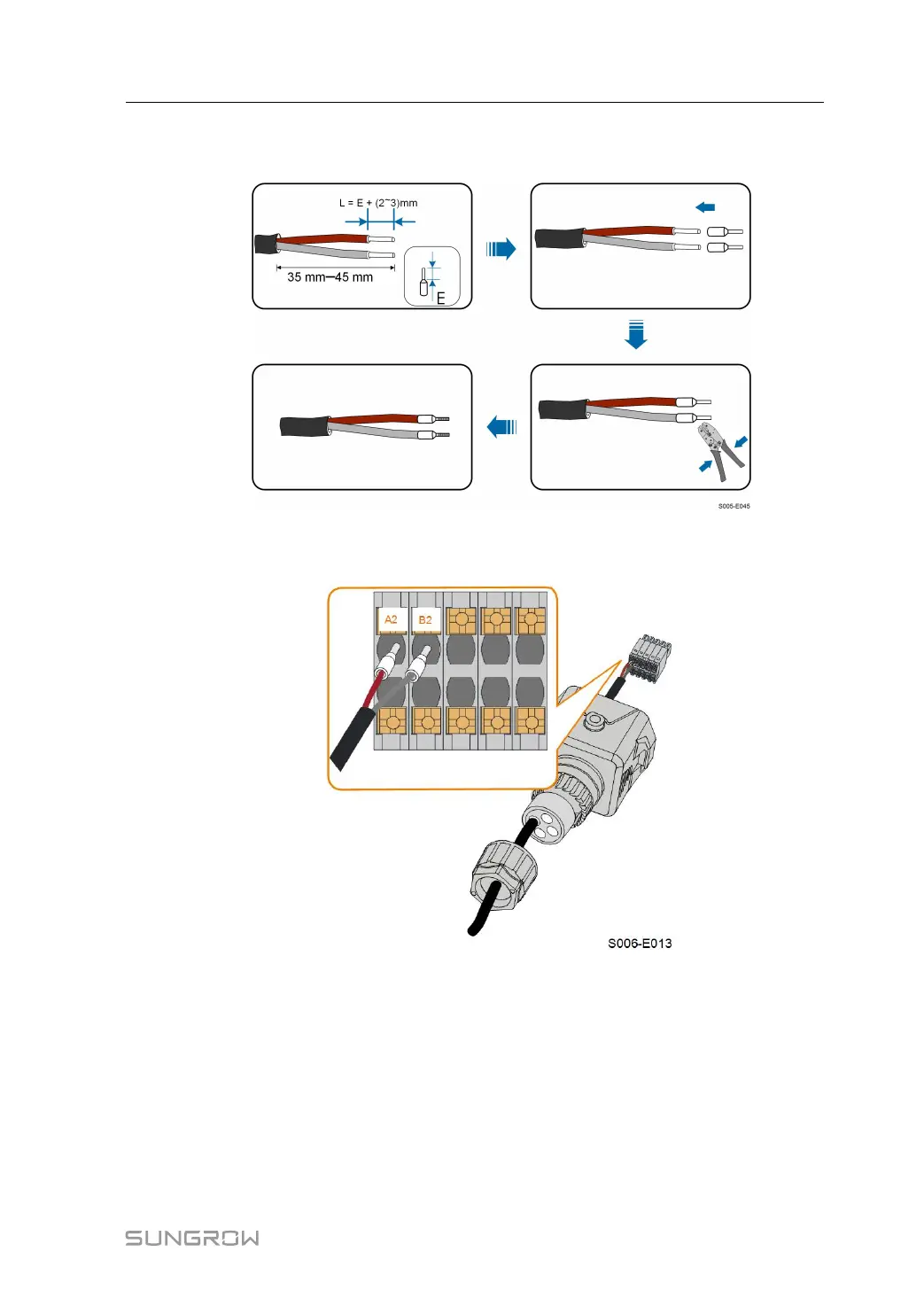 L = E + (2~3)mm

35 mm–45 mm

E

S005-E045

A2

B2

S006-E013

SUNGROW