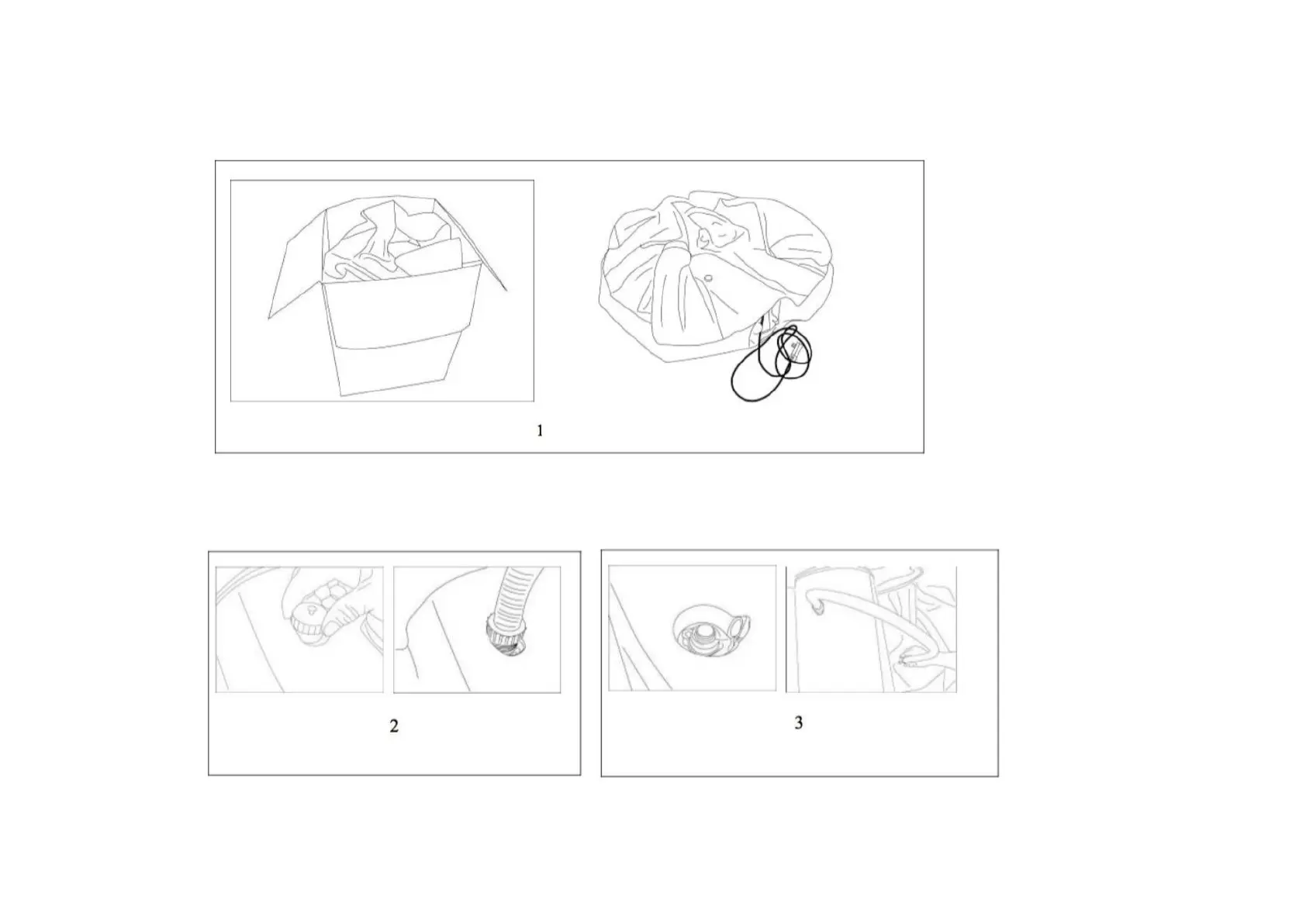 1

2

3