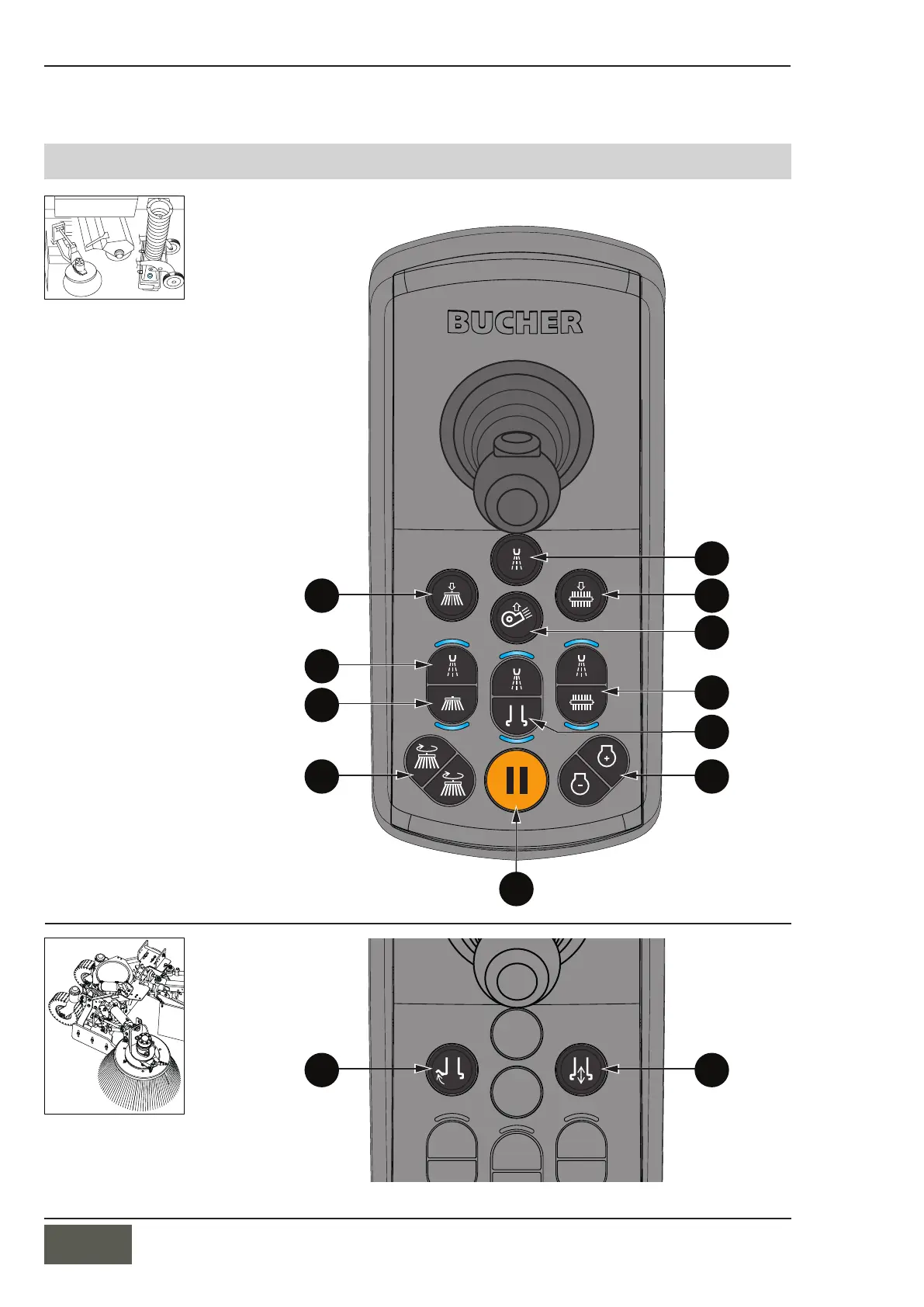 BUCHER