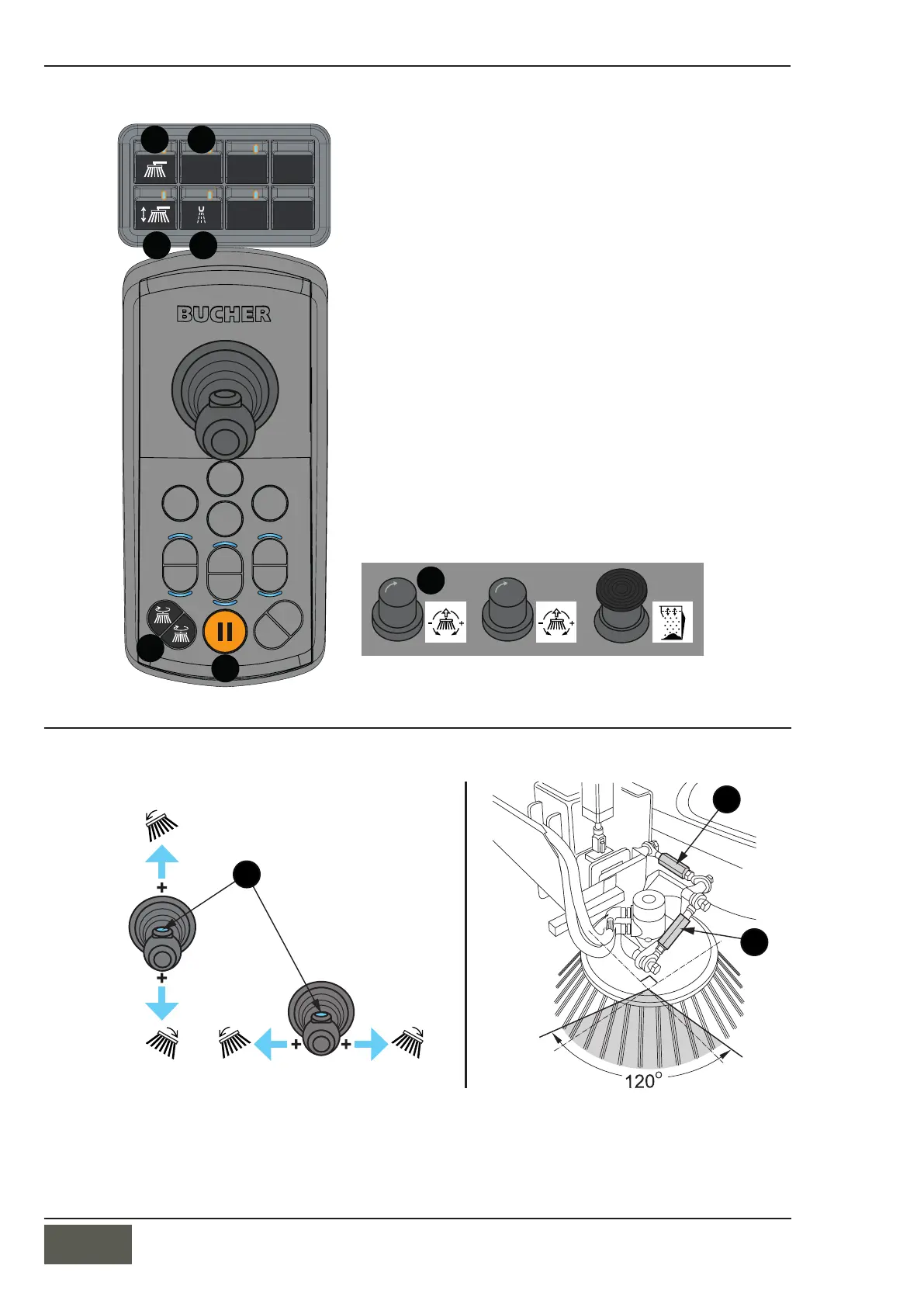 BUCHER

120°