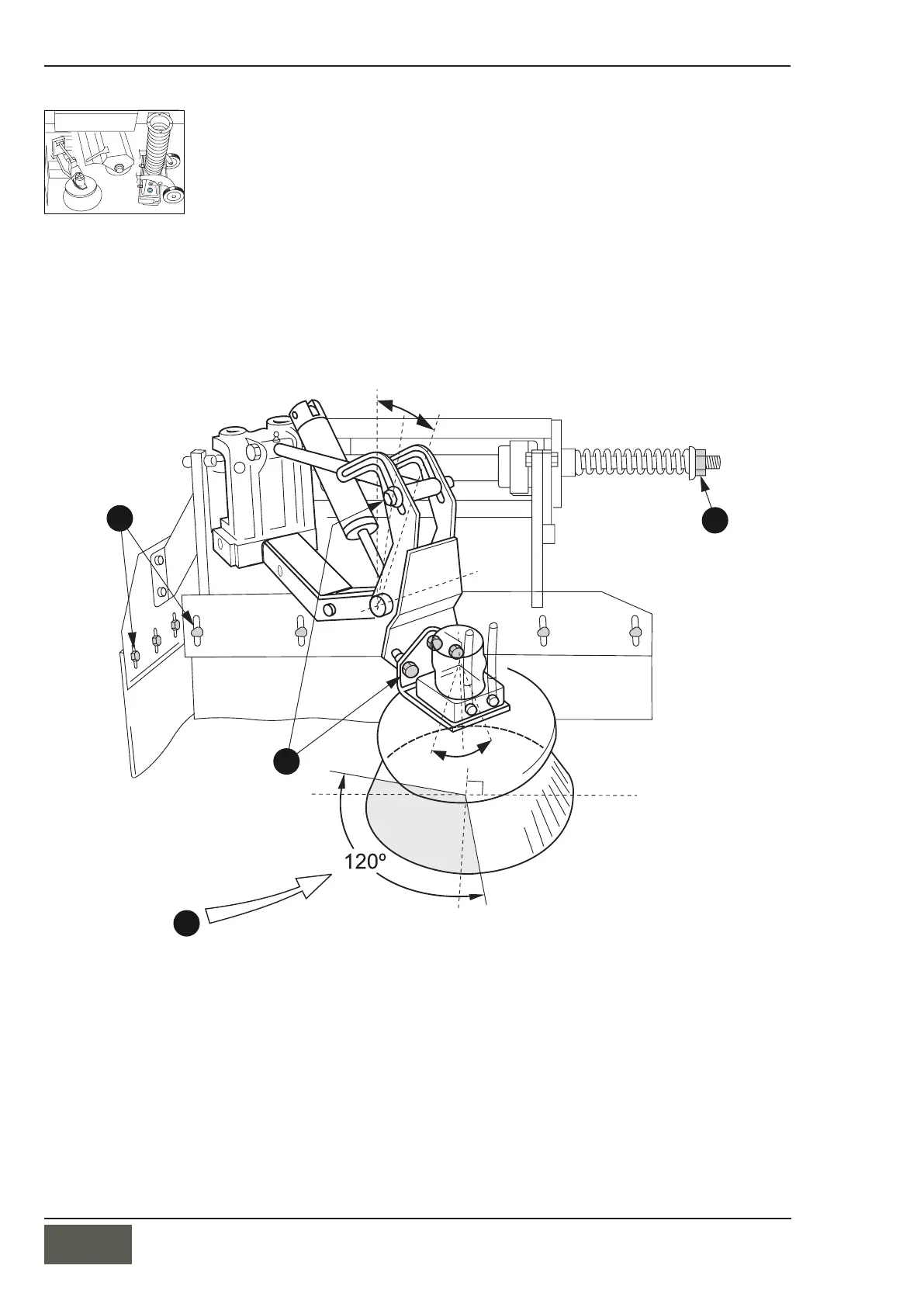 120º