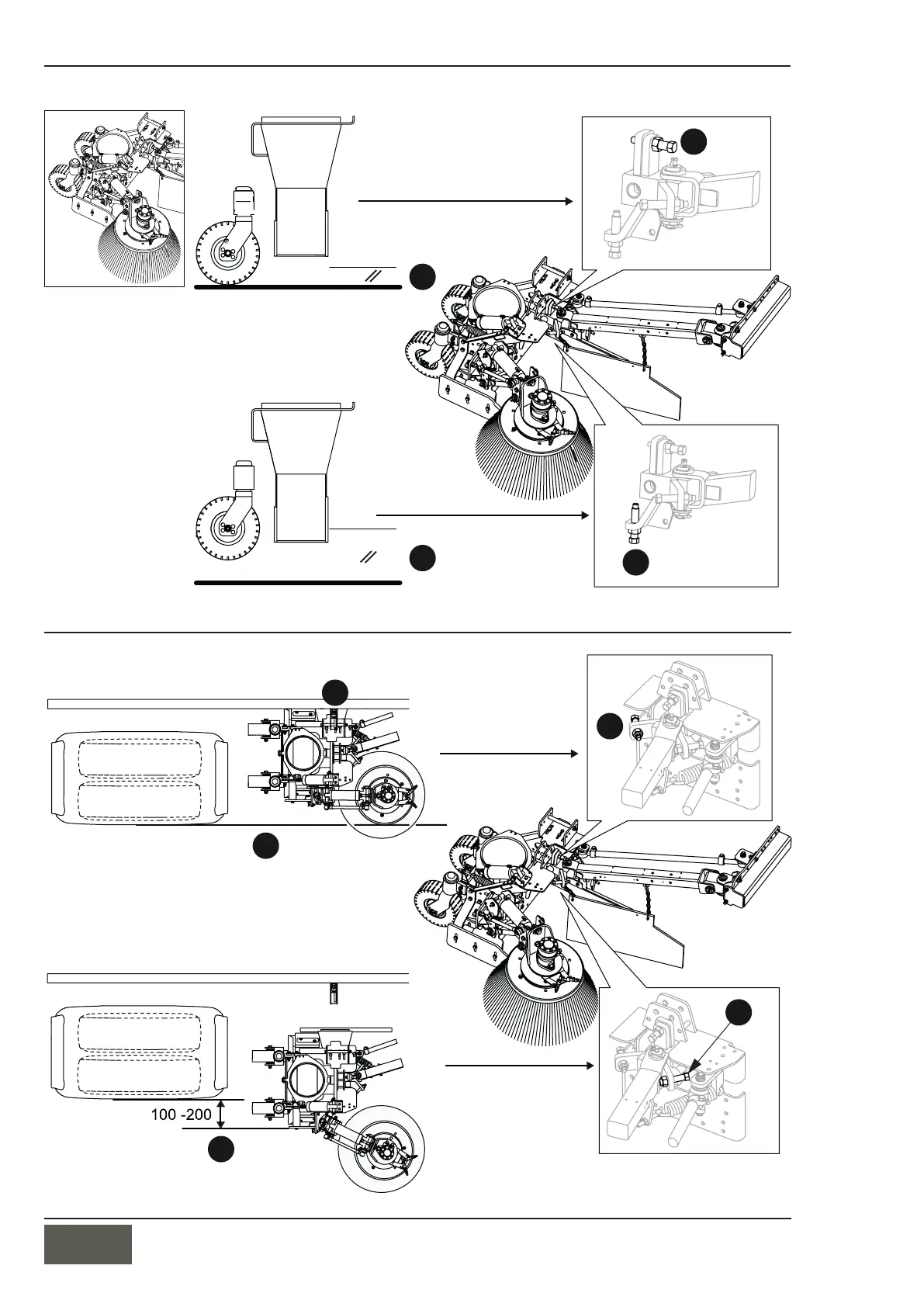 100 -200