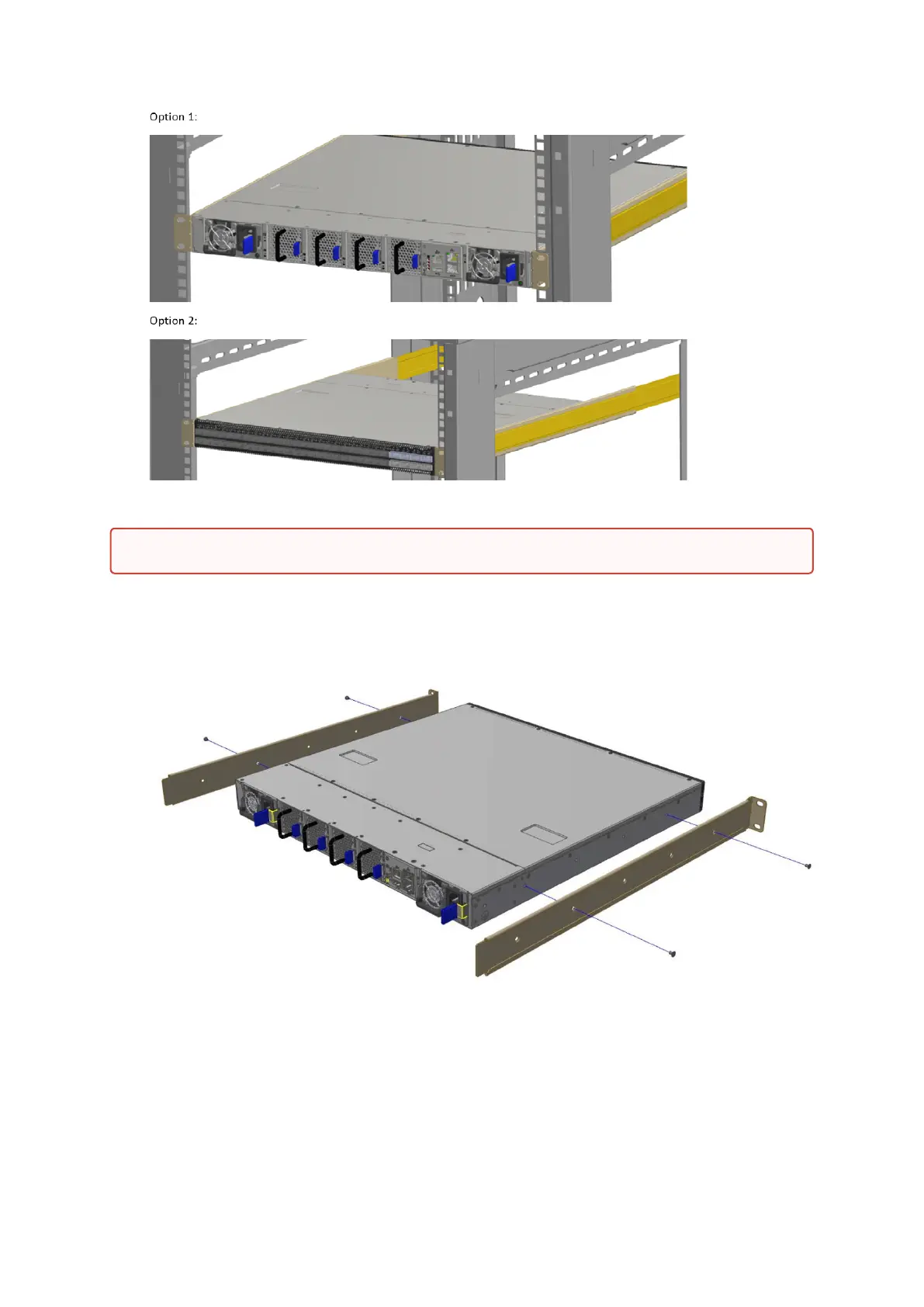 Option 1:

Option 2: