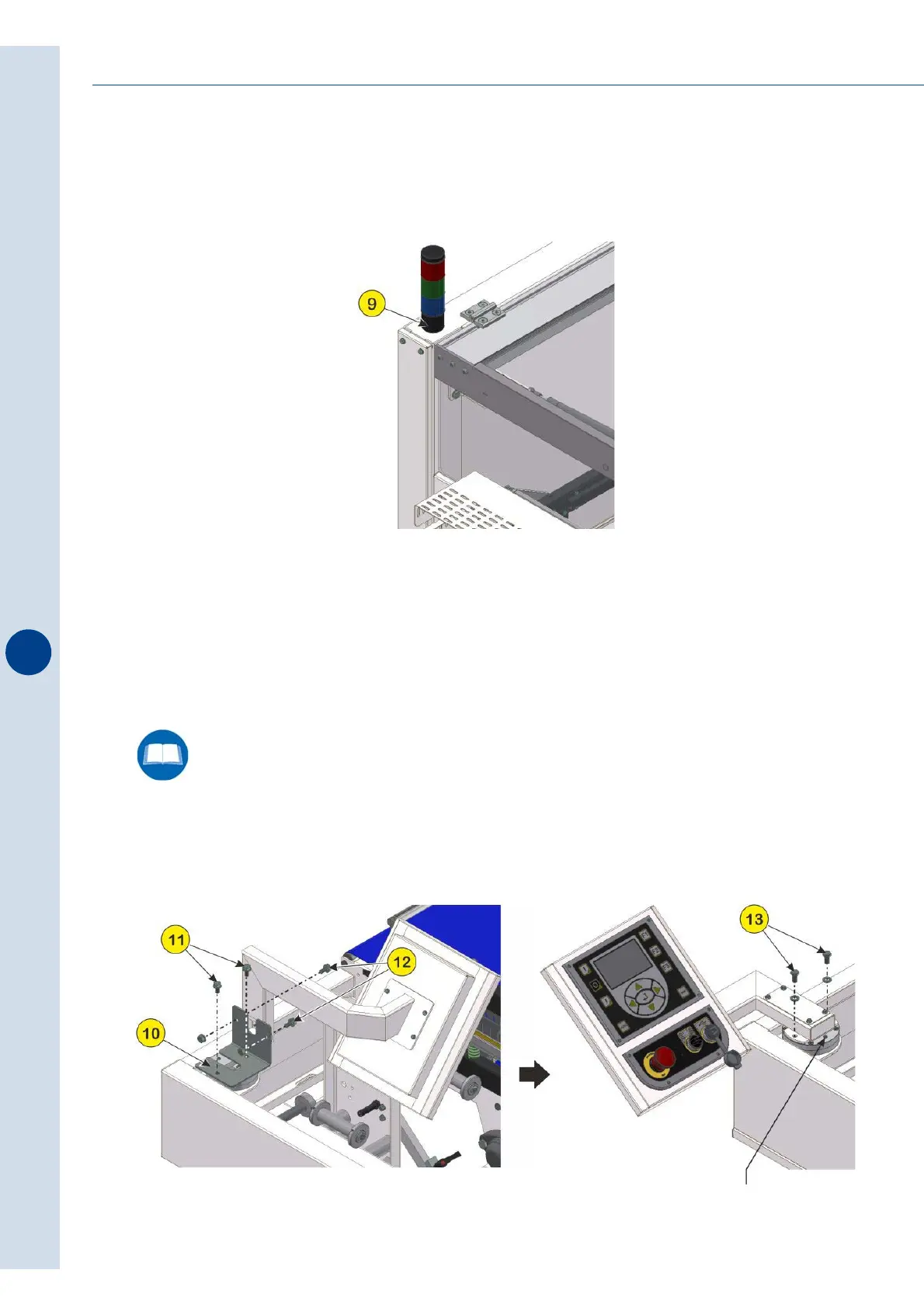 9

11

12

10

13