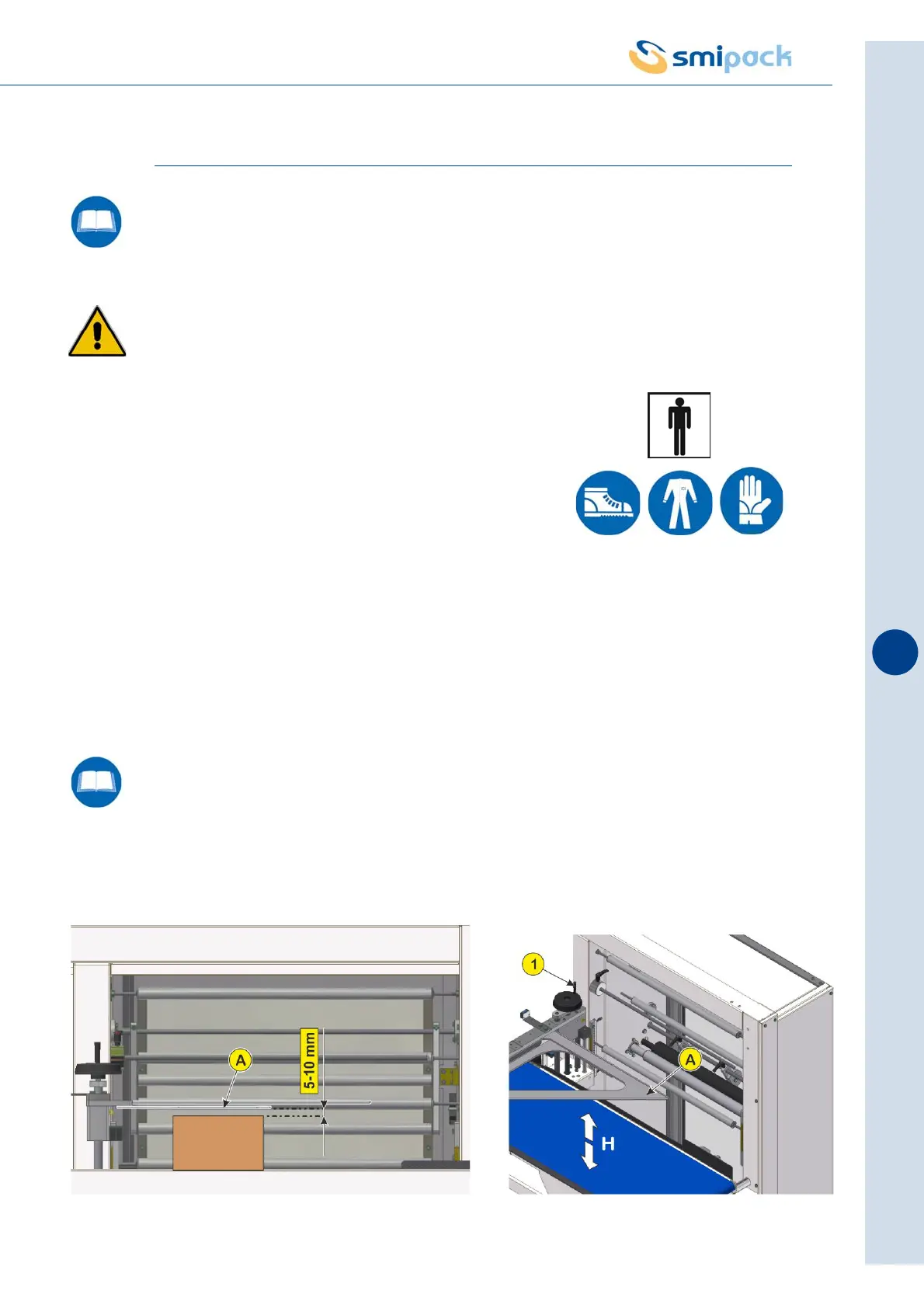 smipack

A

5-10 mm

1

A

H