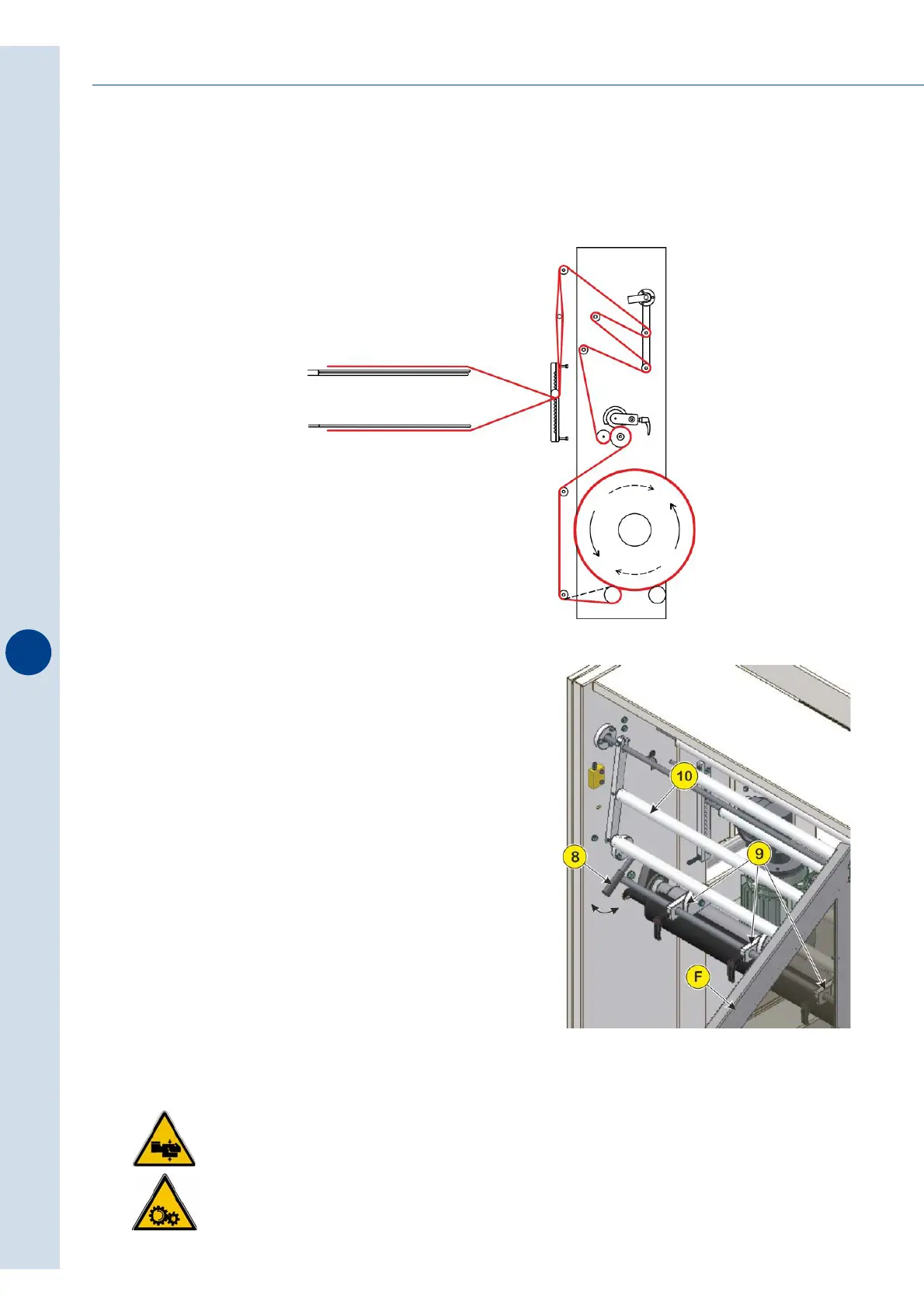 10

8

9

F