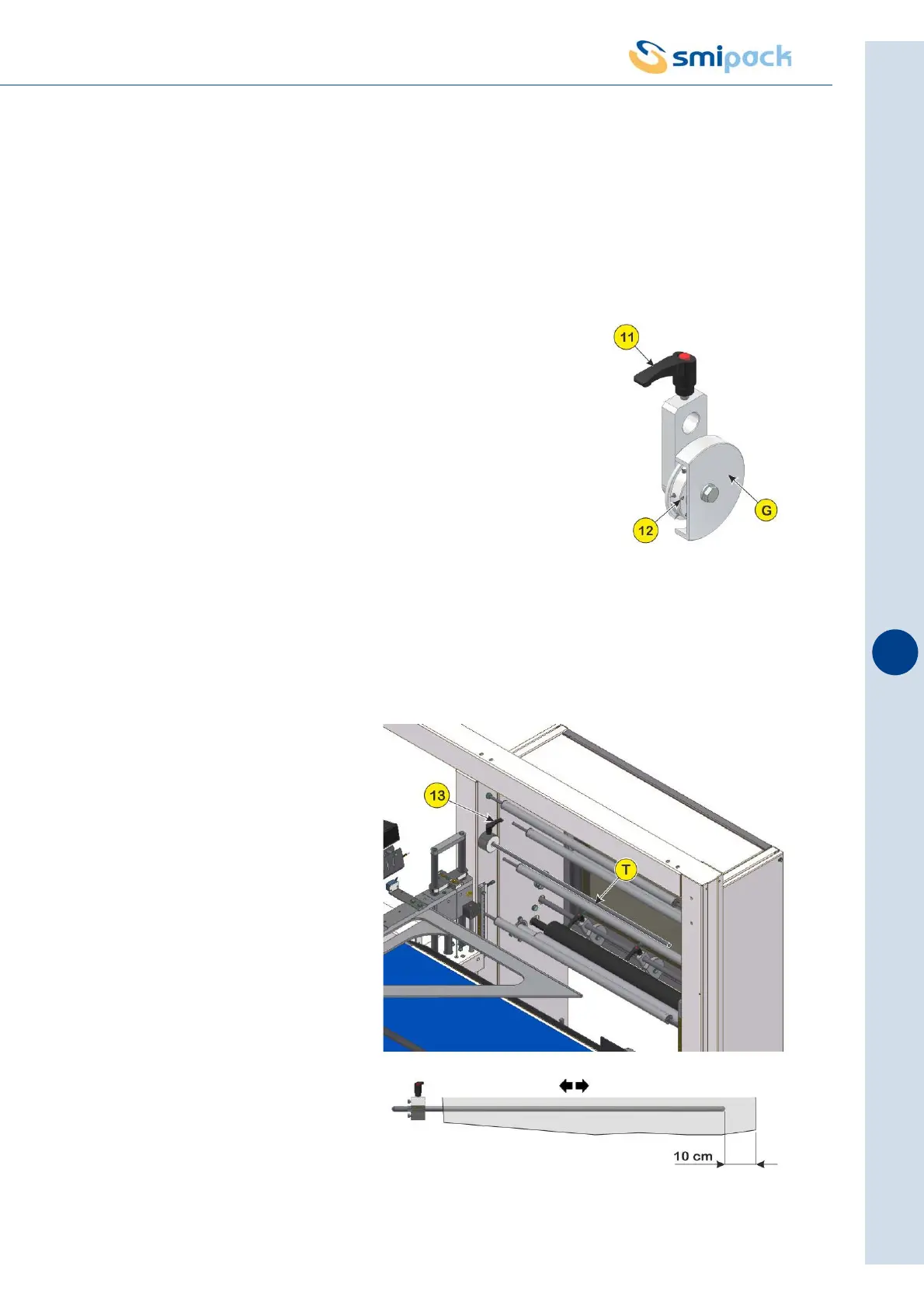 smipack

11

G

12

13

T

10 cm