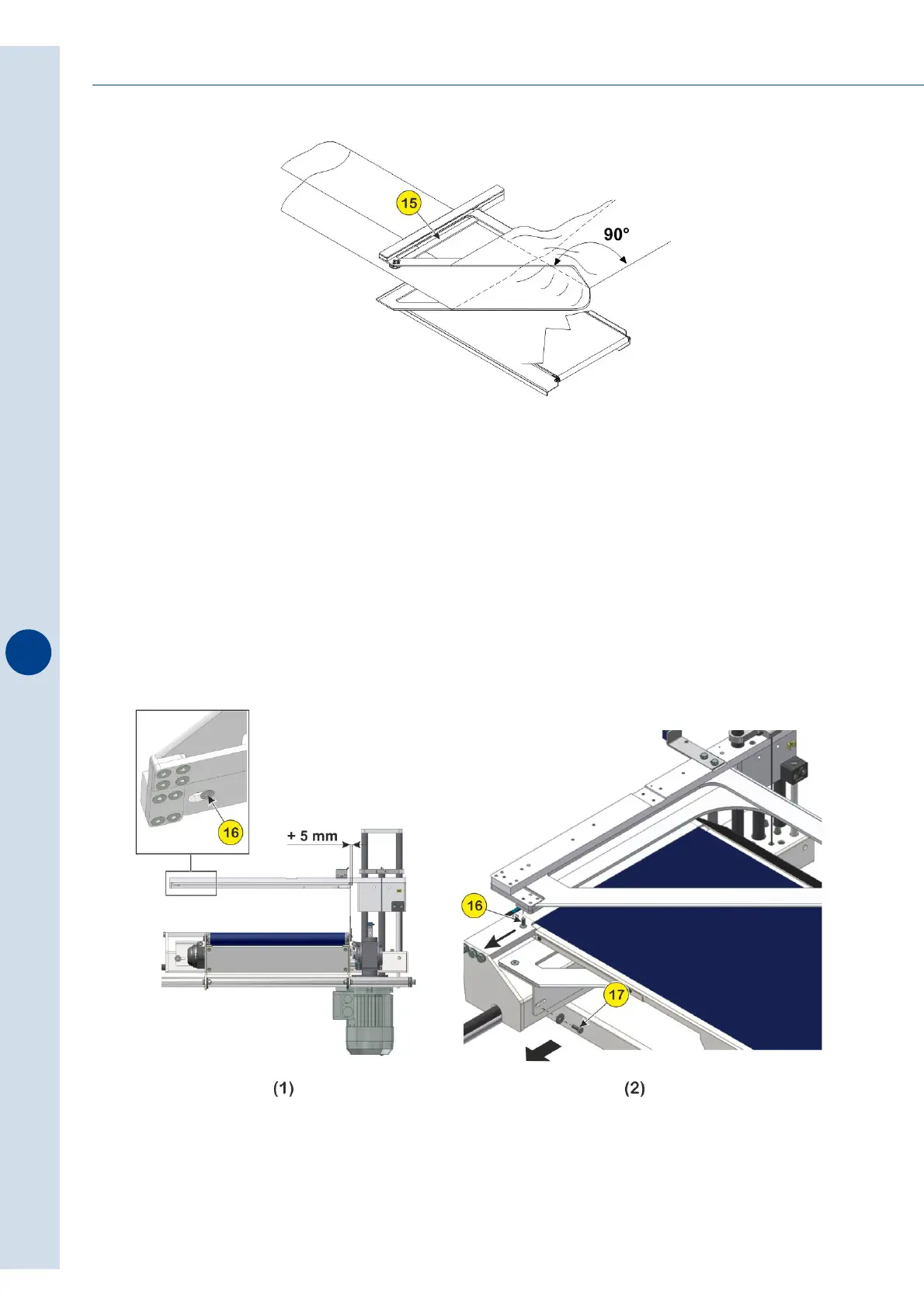 15

90°

16

+ 5 mm

16

17

(1)

(2)