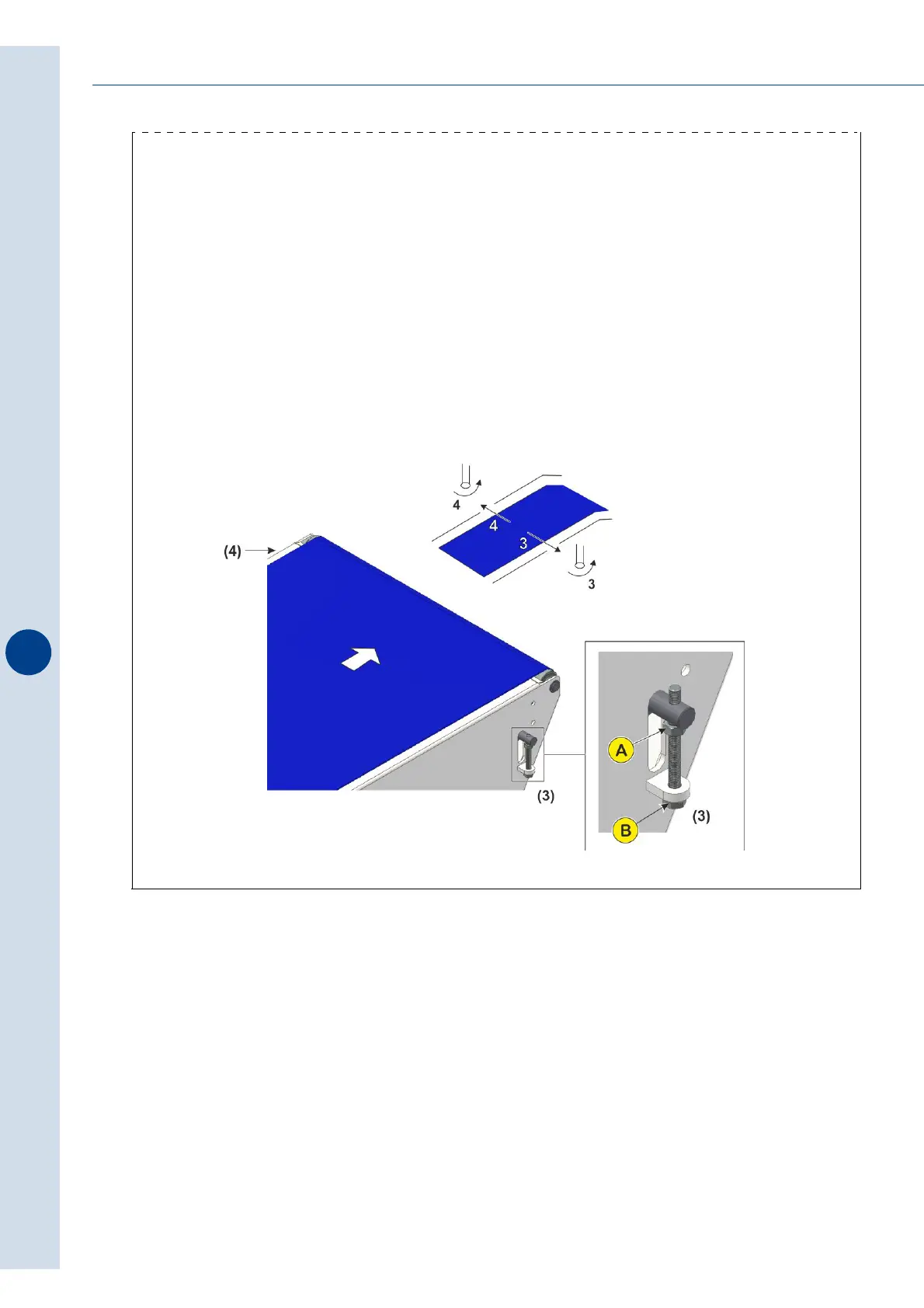 4

4

3

3

(4)

(3)

A

B

(3)