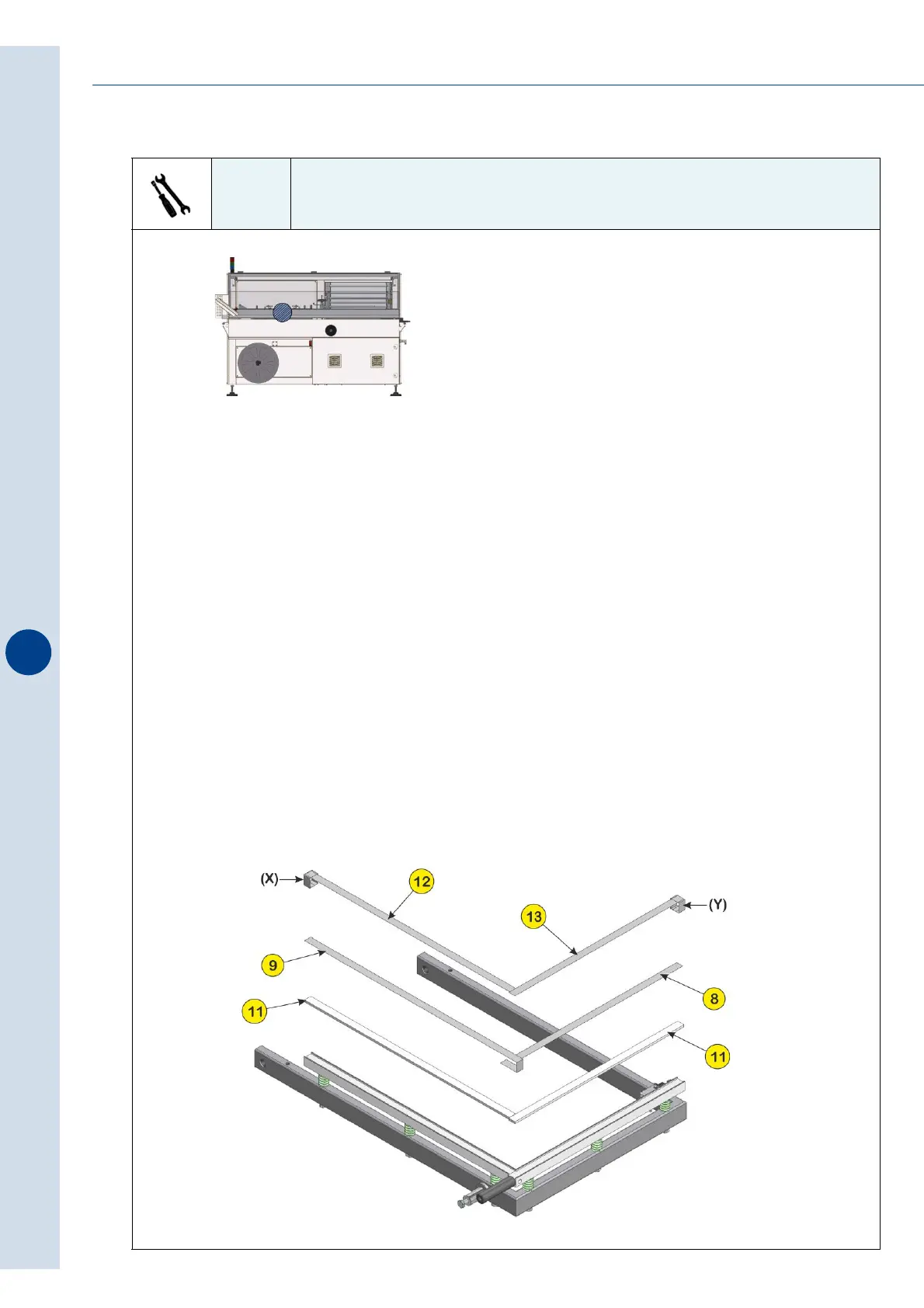 (X)

12

13

(Y)

9

8

11

11