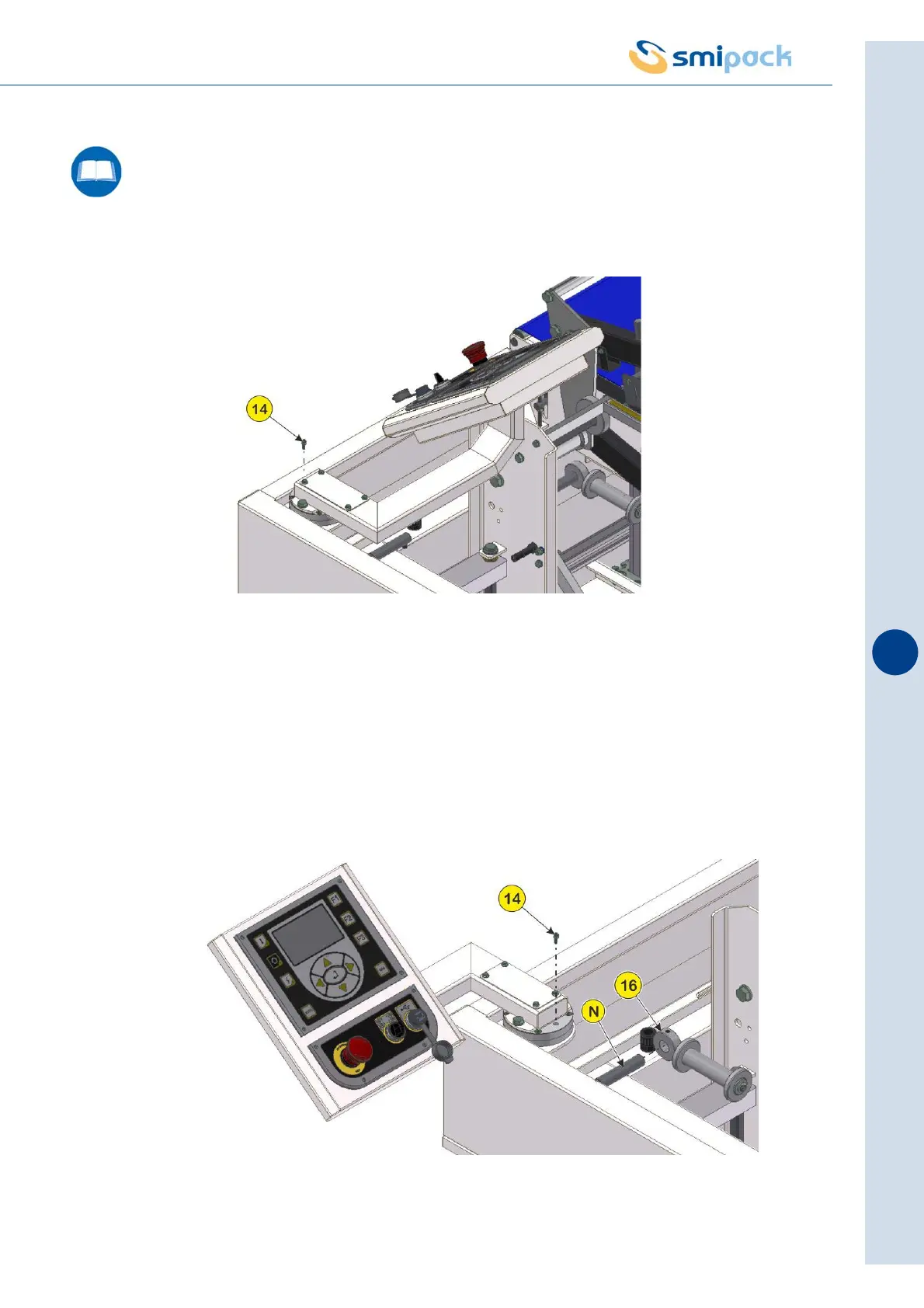 smipack

14

14

N

16