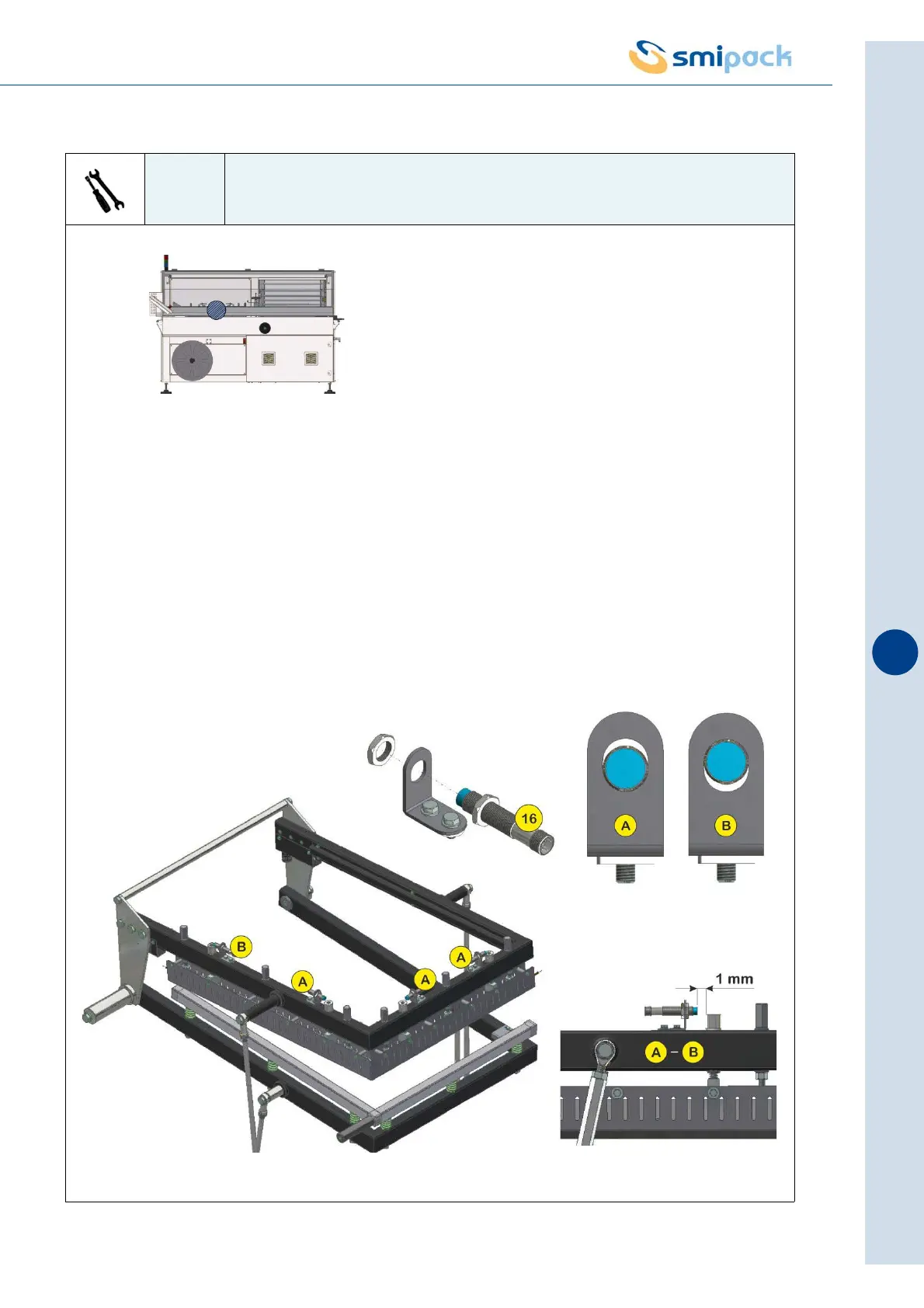 smipack

16

A

B

B

A

A

A

1 mm

A – B