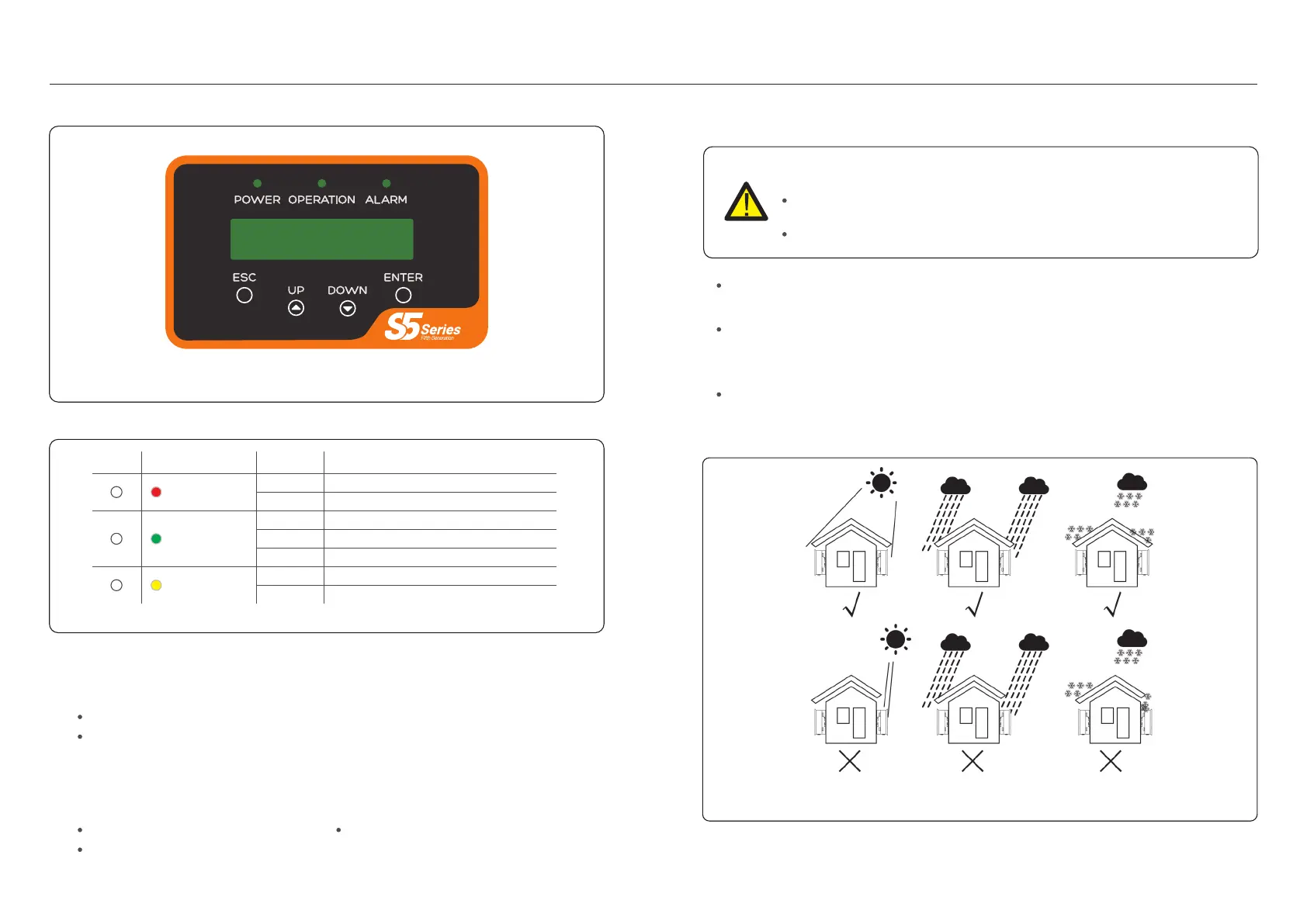 POWER OPERATION ALARM

ESC UP DOWN ENTER

S5 Series
Fifth Generation