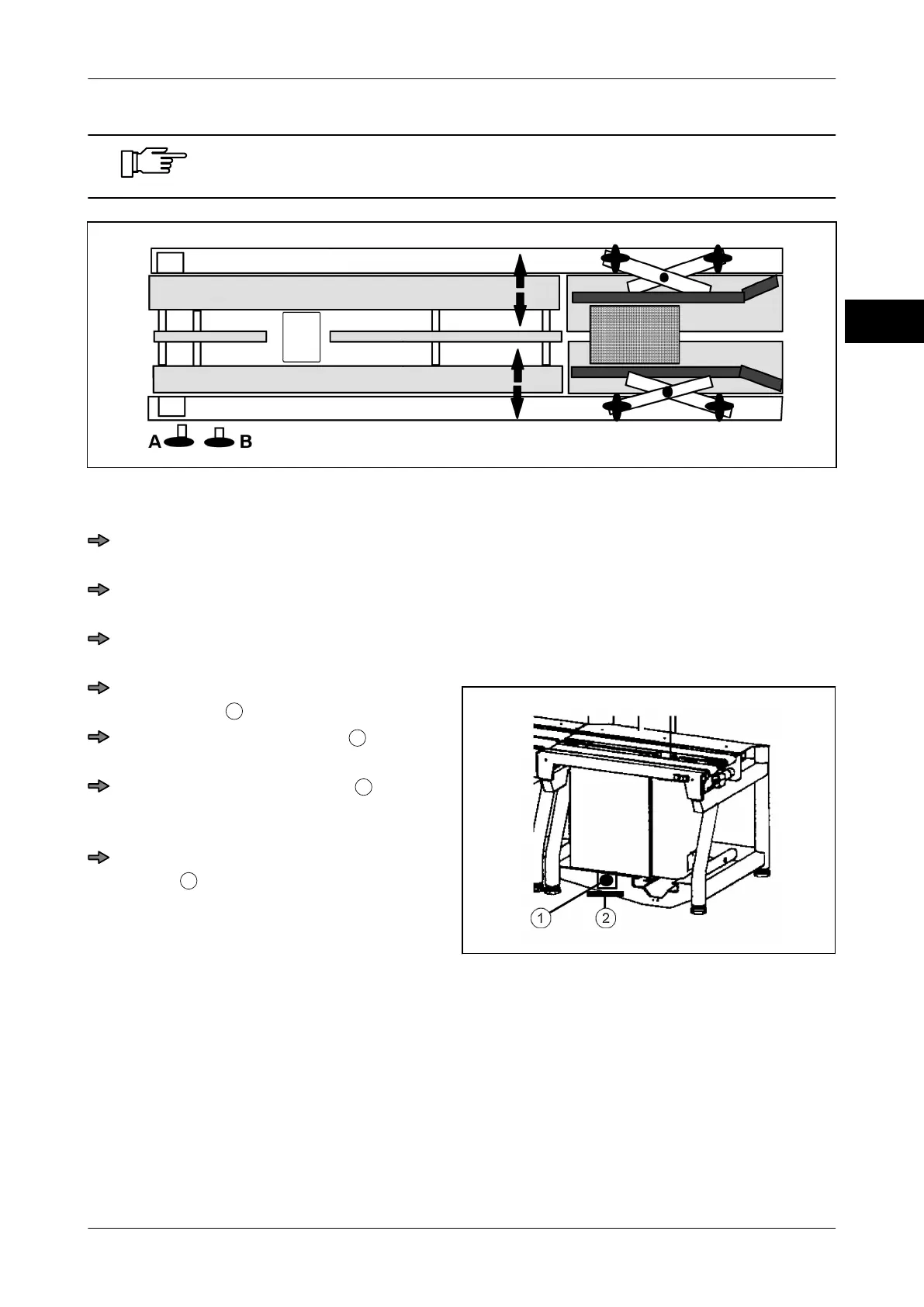 A B

1 2