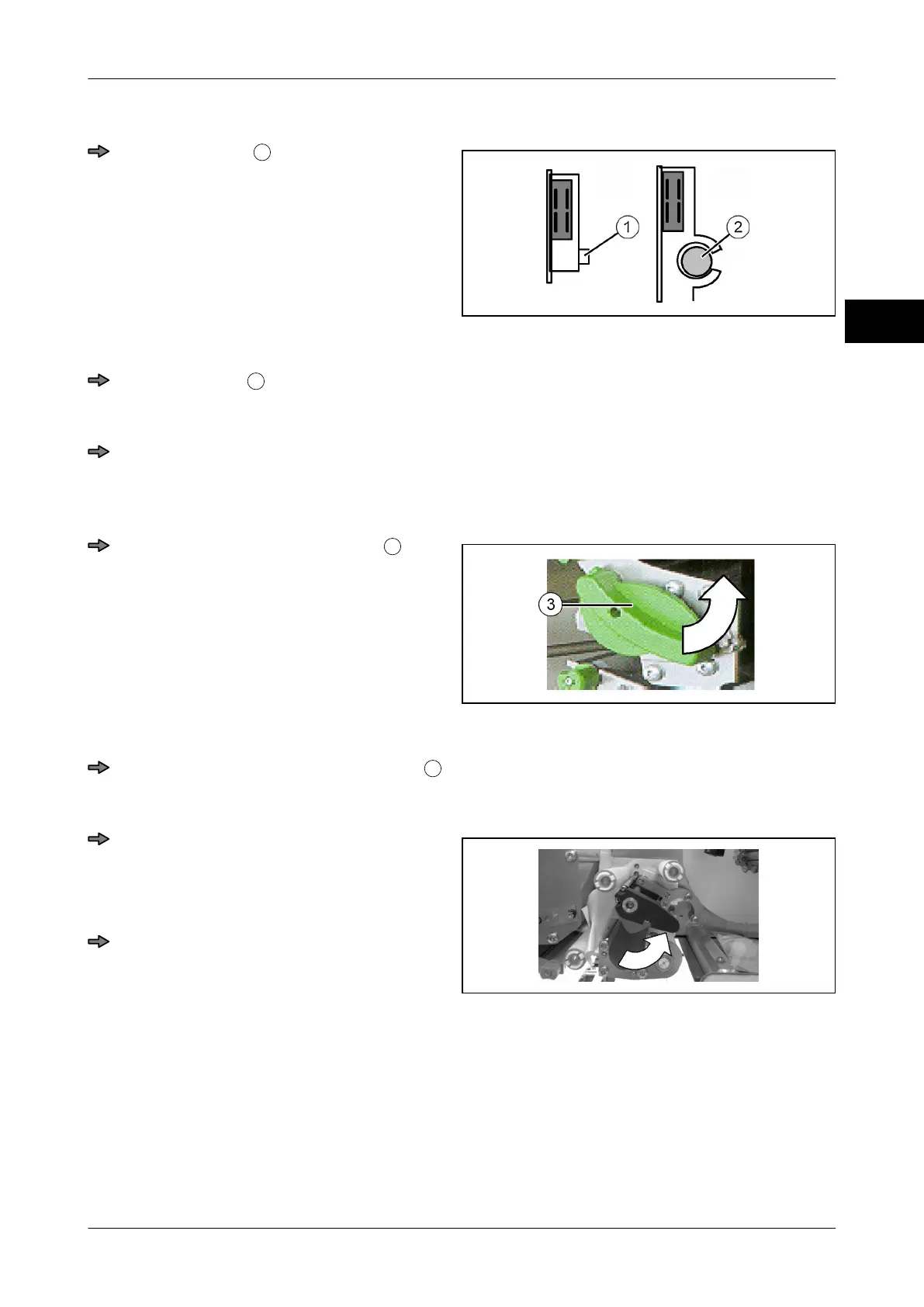 1

2

3