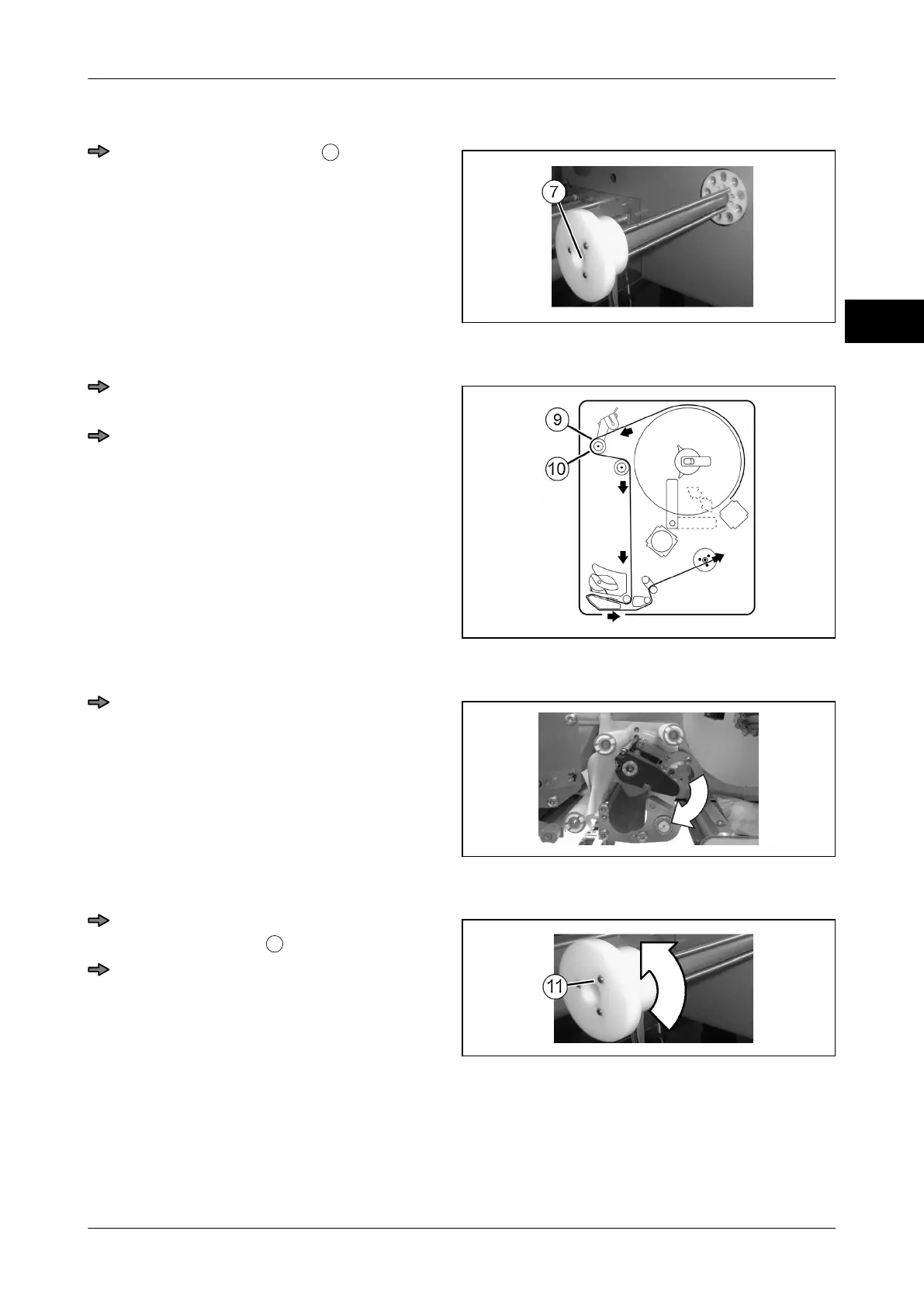 7

9

10

11