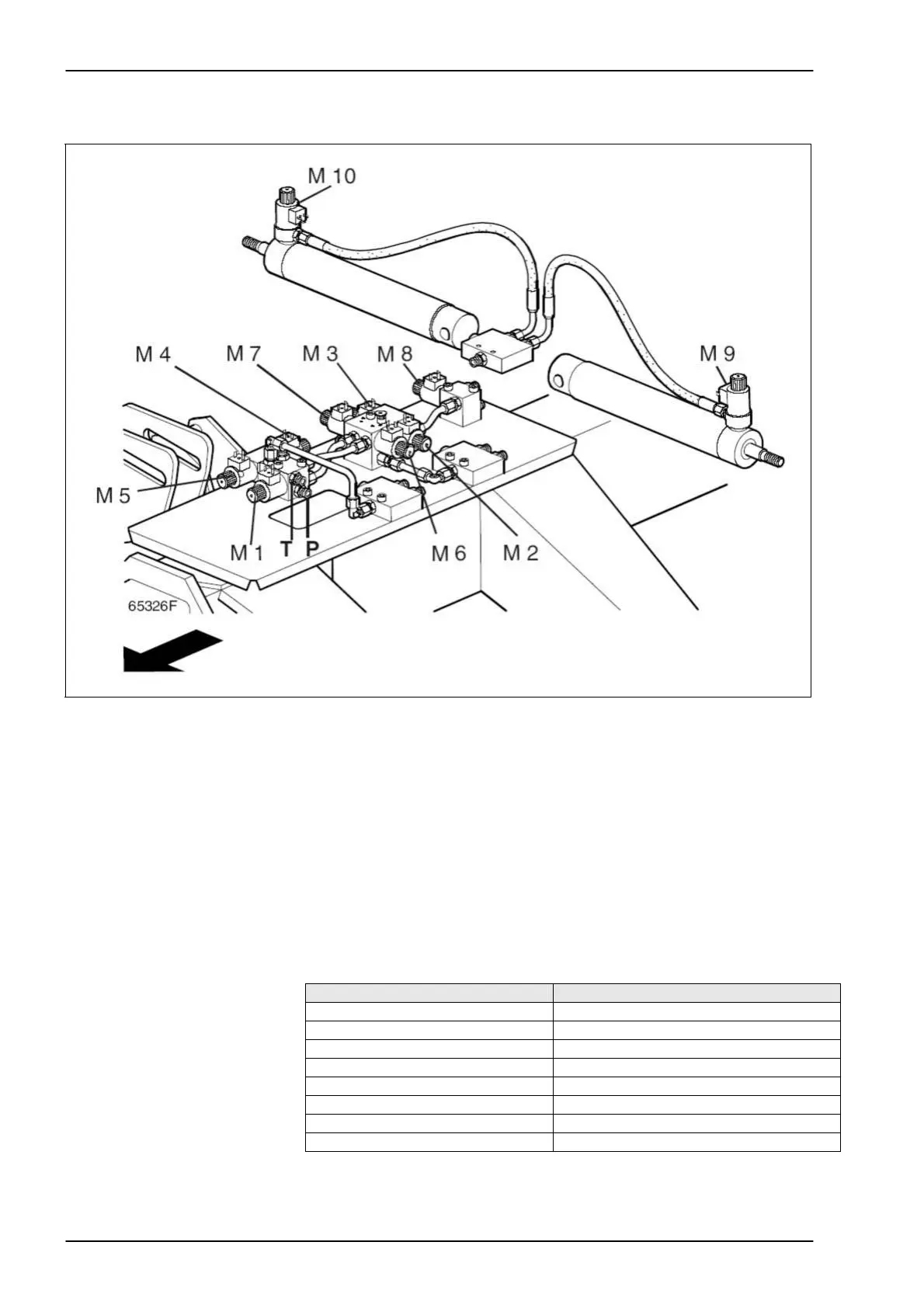 M 10

M 4
M 7
M 3
M 8
M 9
M 5
M 1
T
P
M 6
M 2
65326F