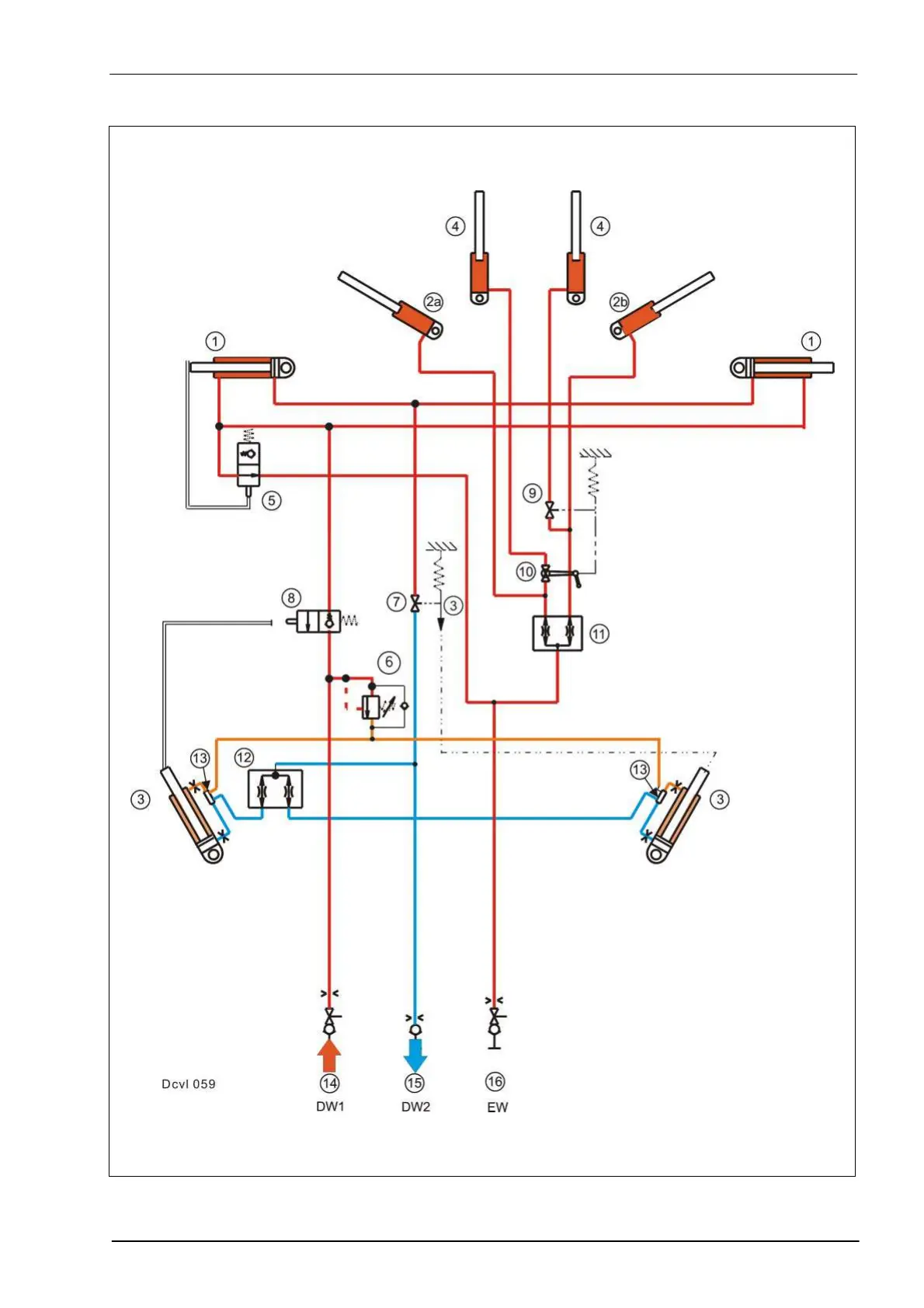 4
4
2a
2b
1
1
5
9
10
8
7
3
11
6
13
12
13
3
3
Dcvl 059
14
DW1
15
DW2
16
EW