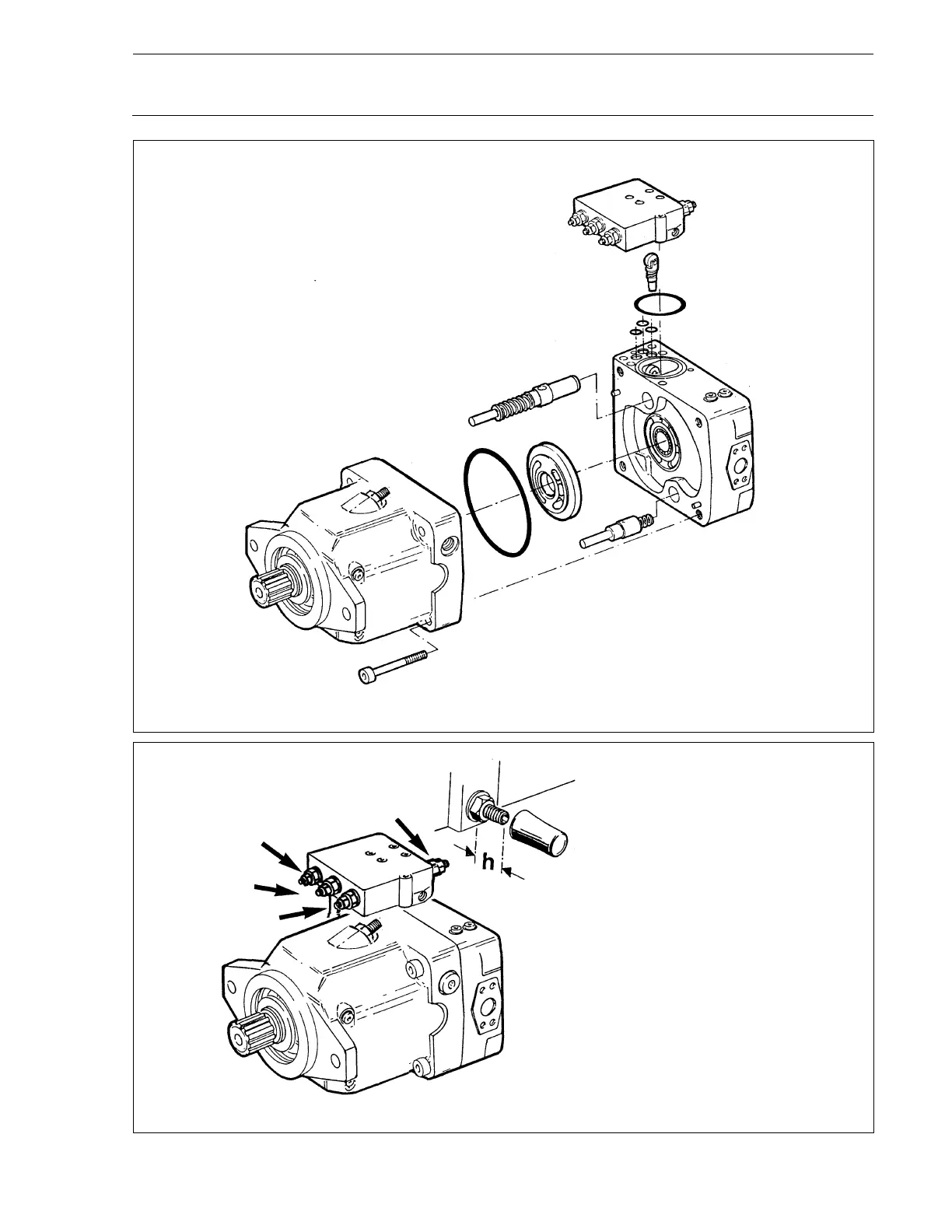 h