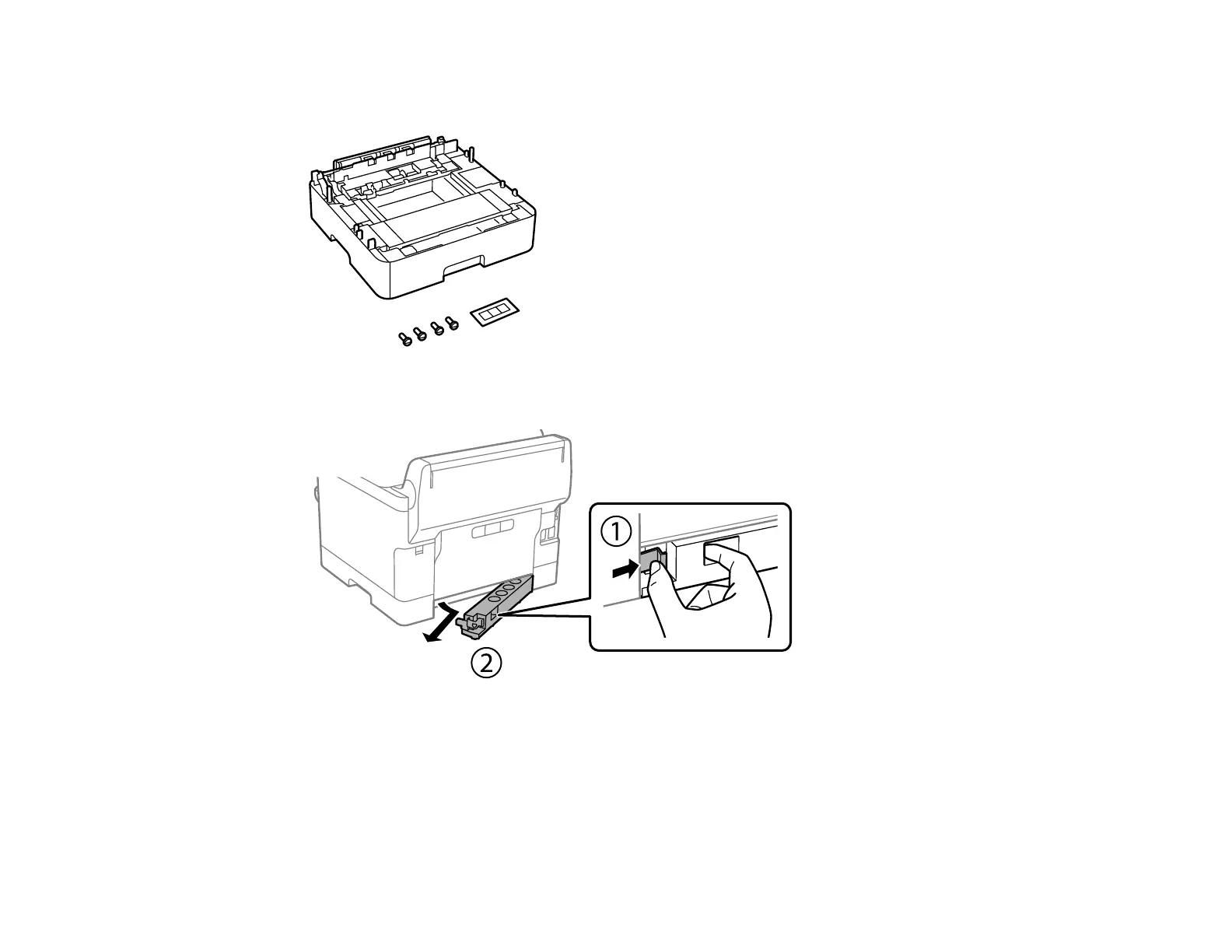 ①

②