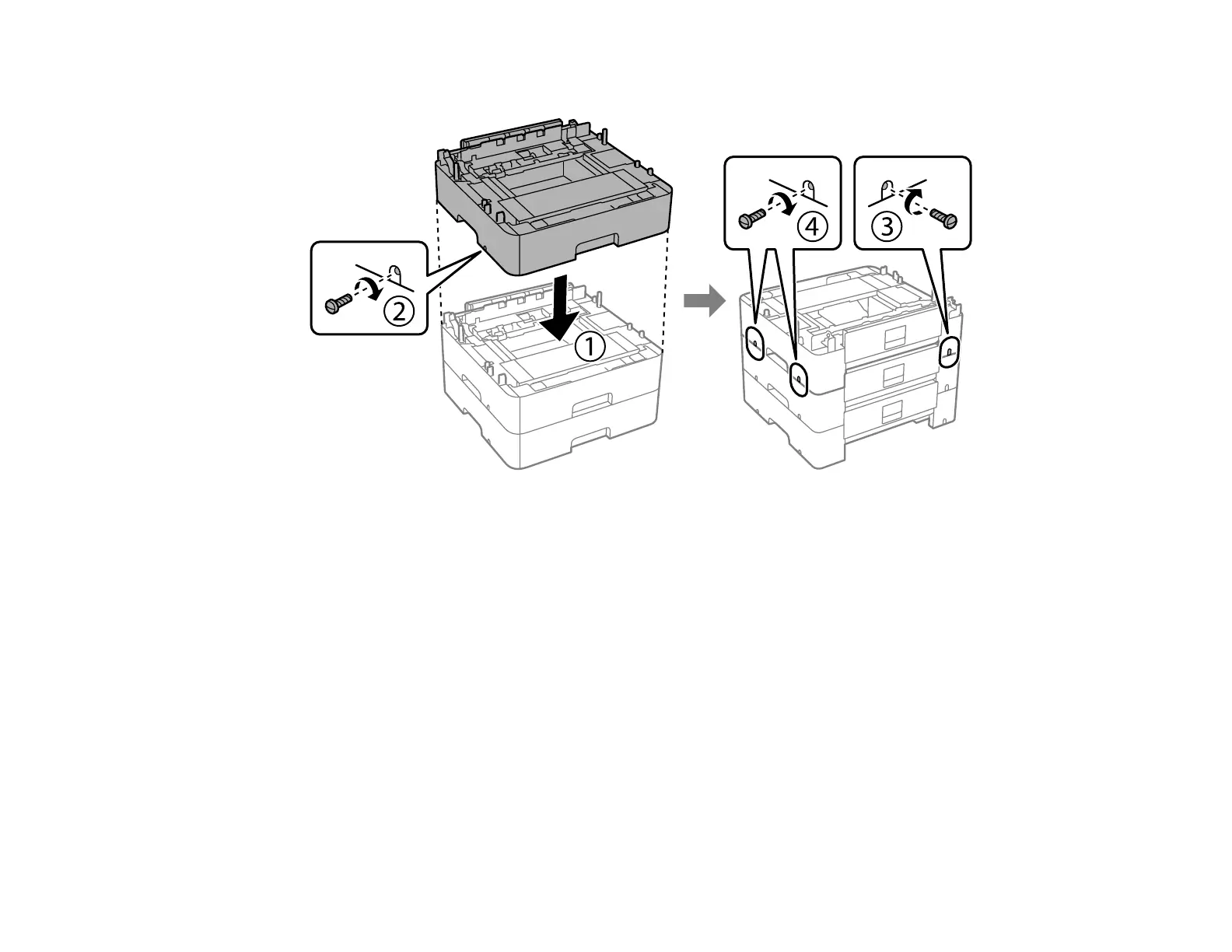 ②
①
④
③