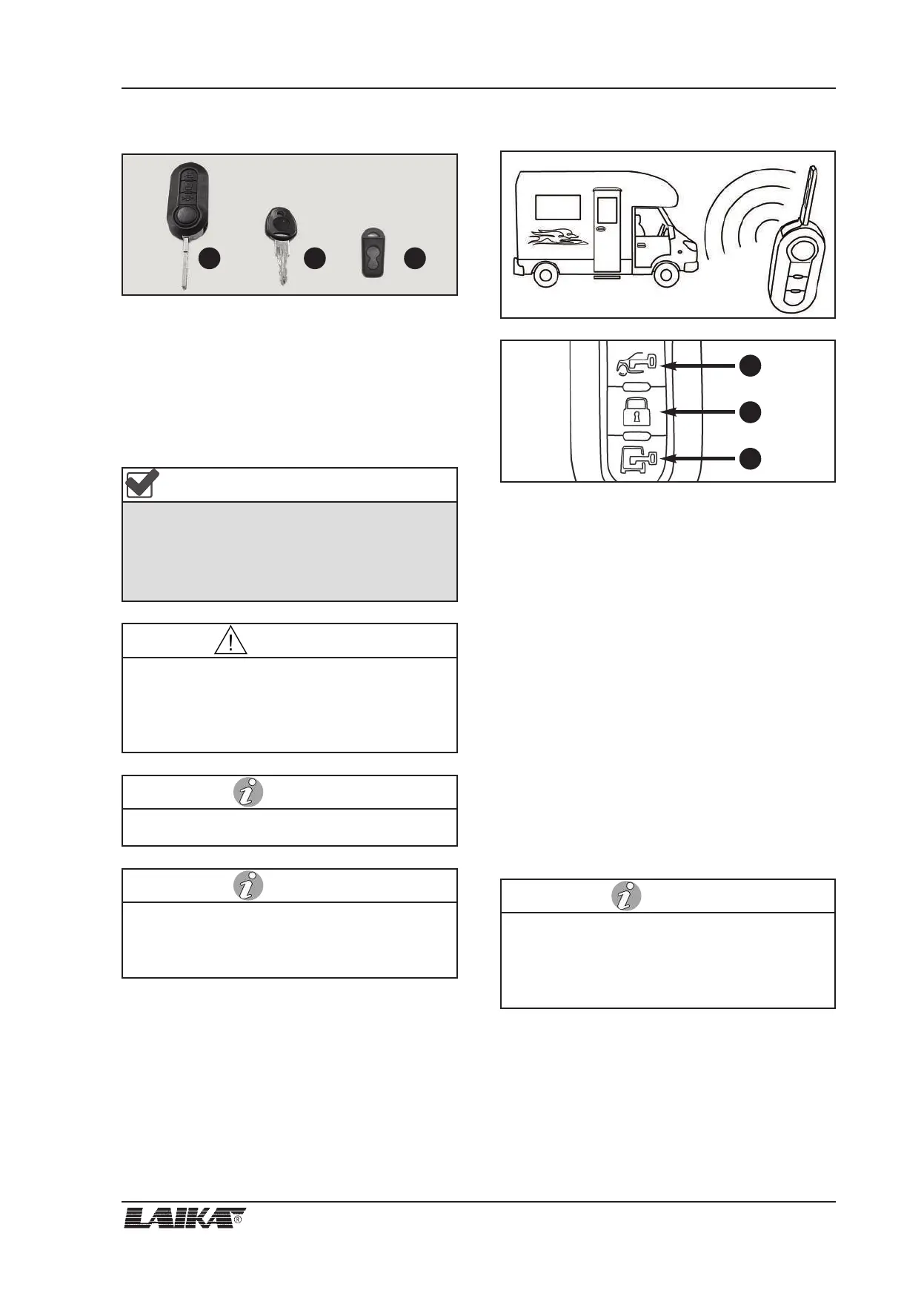 LAIKA®