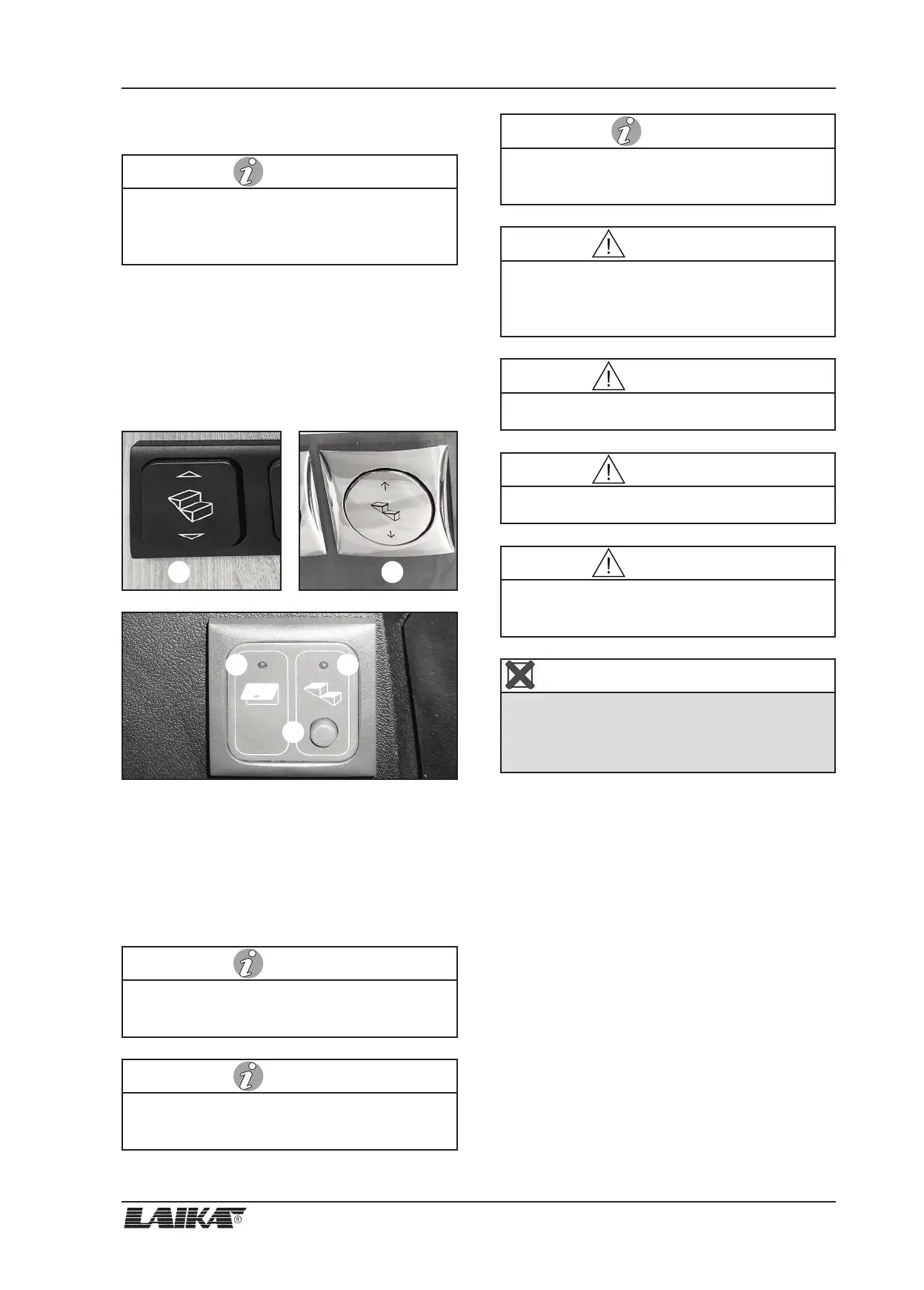 LAIKA®