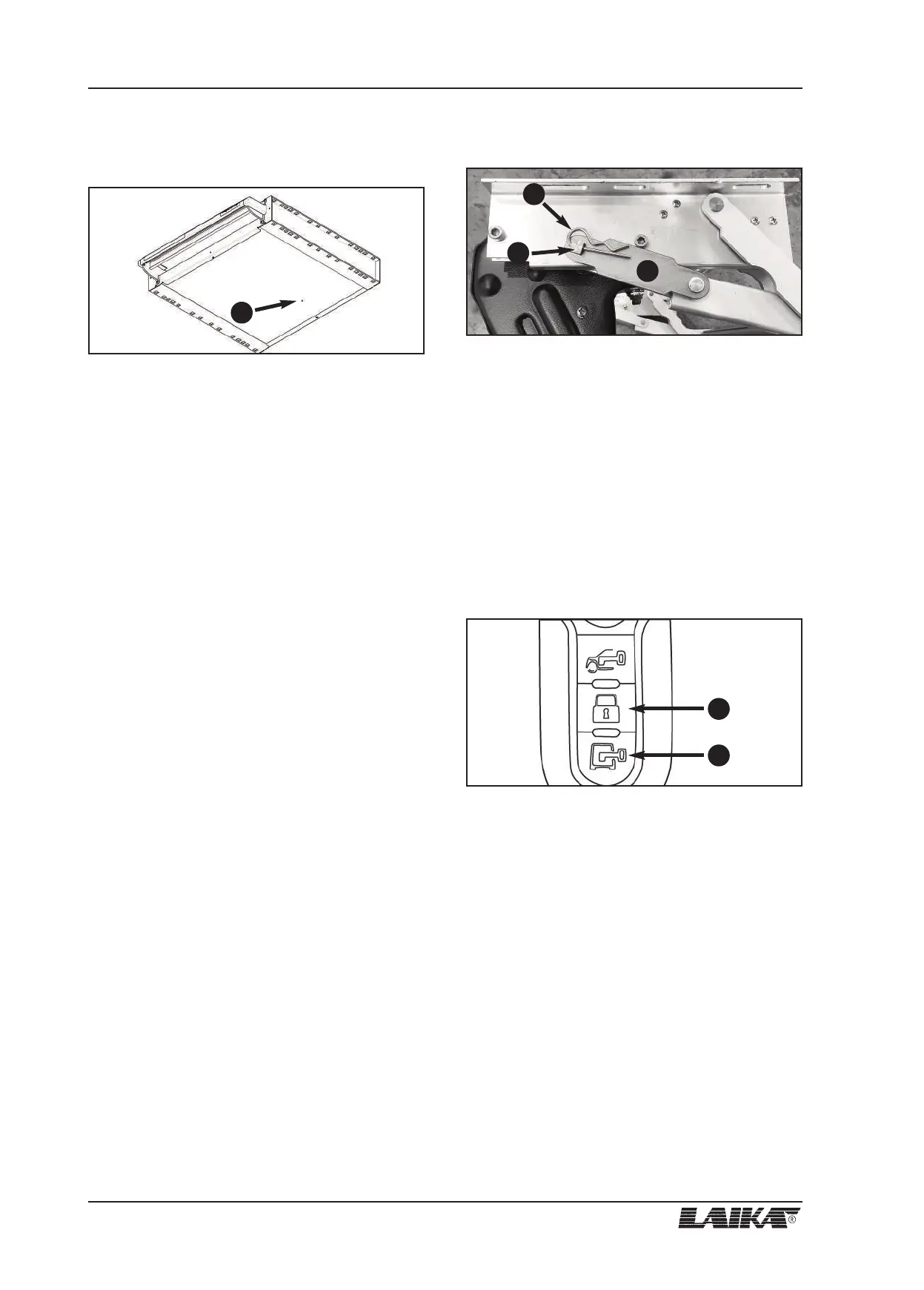 LAIKA®