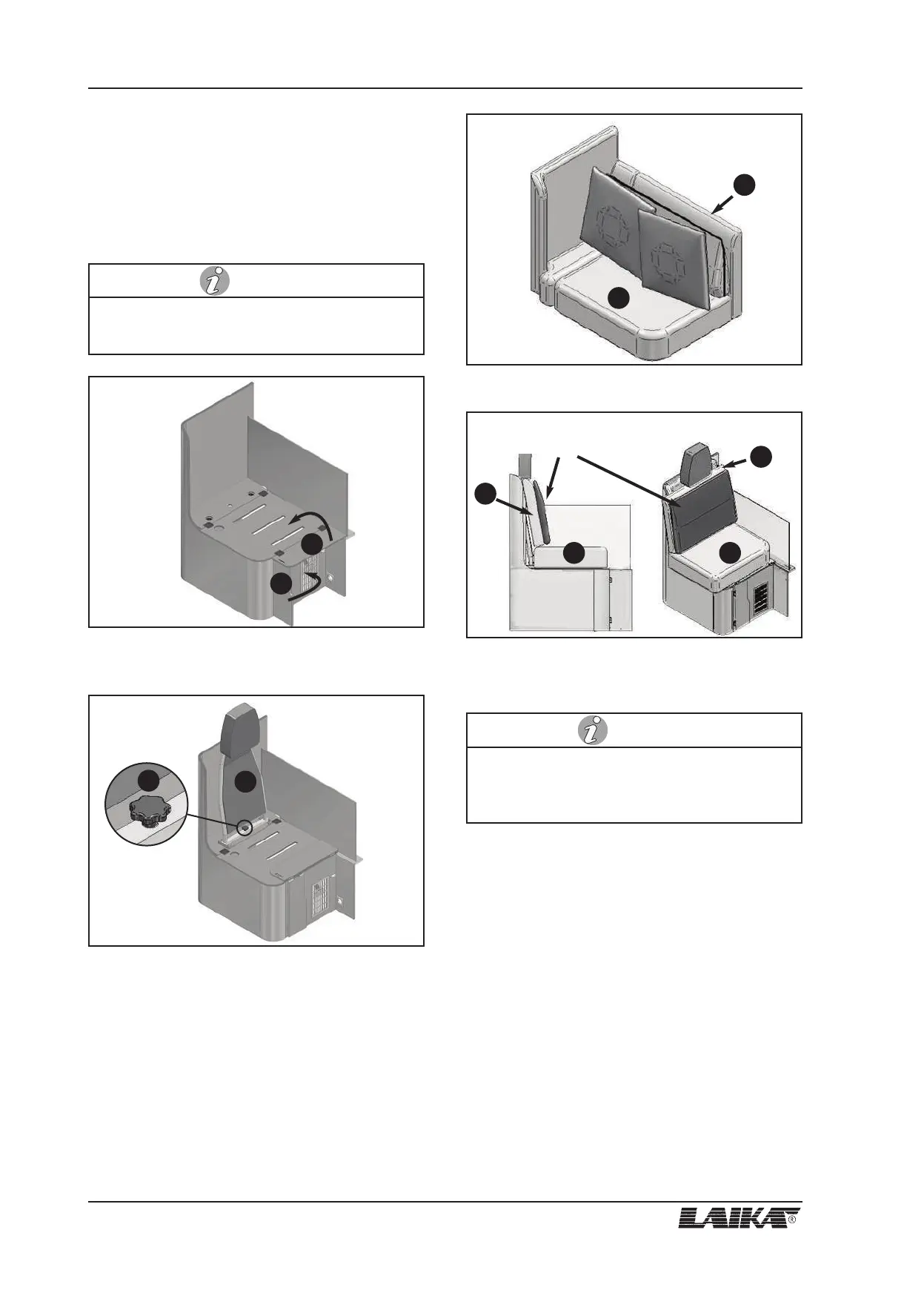 LAIKA®