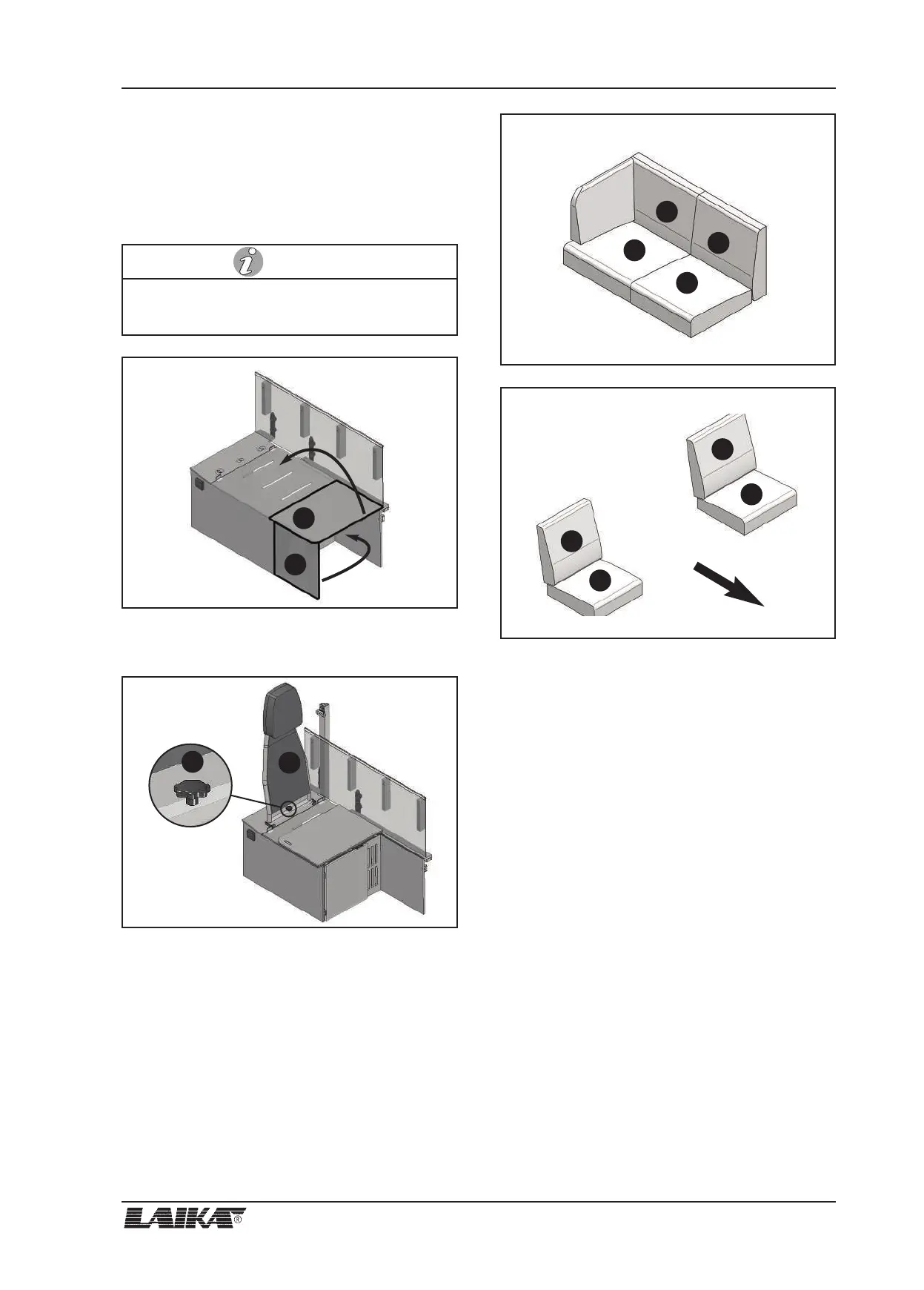 LAIKA®