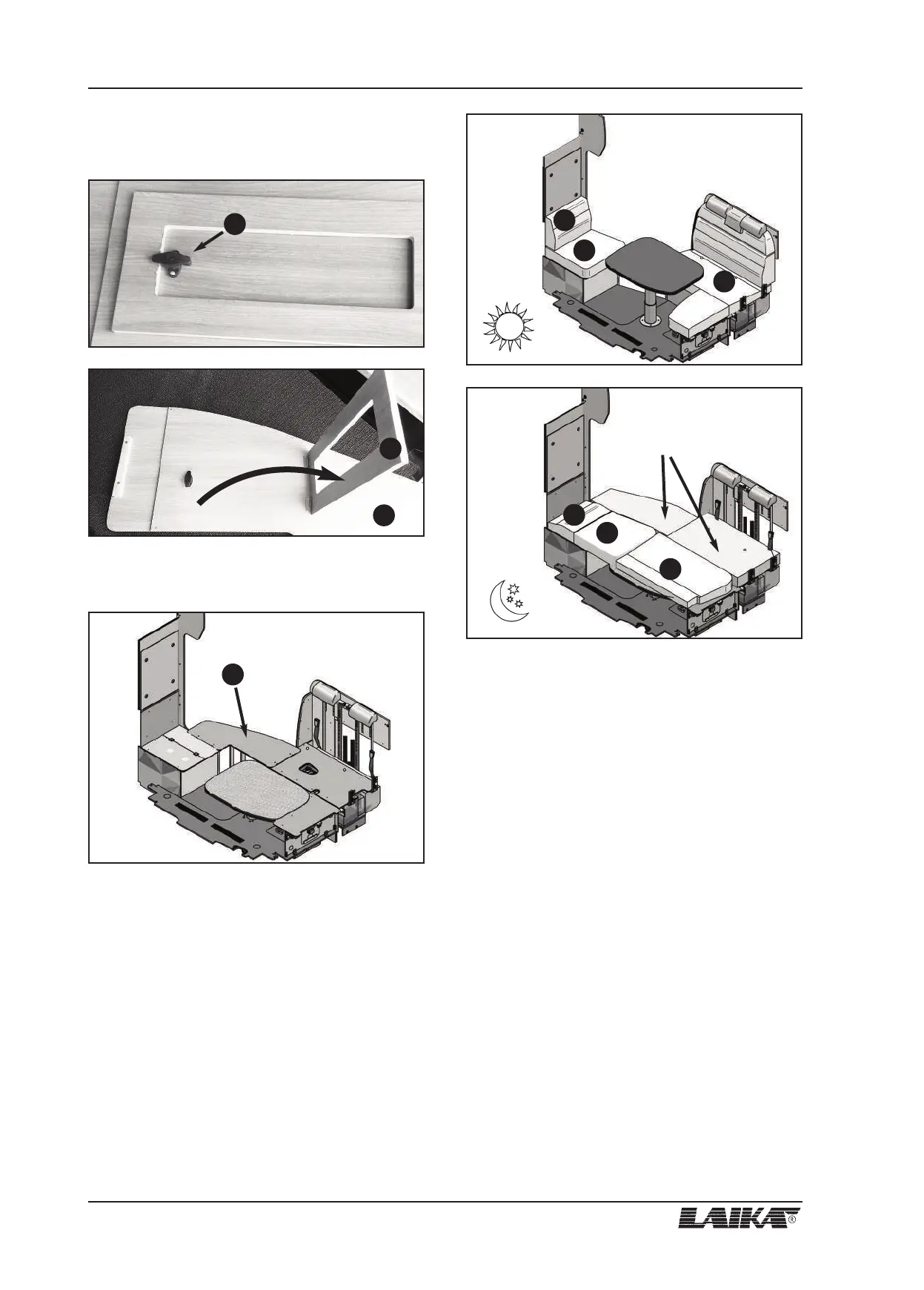 LAIKA®