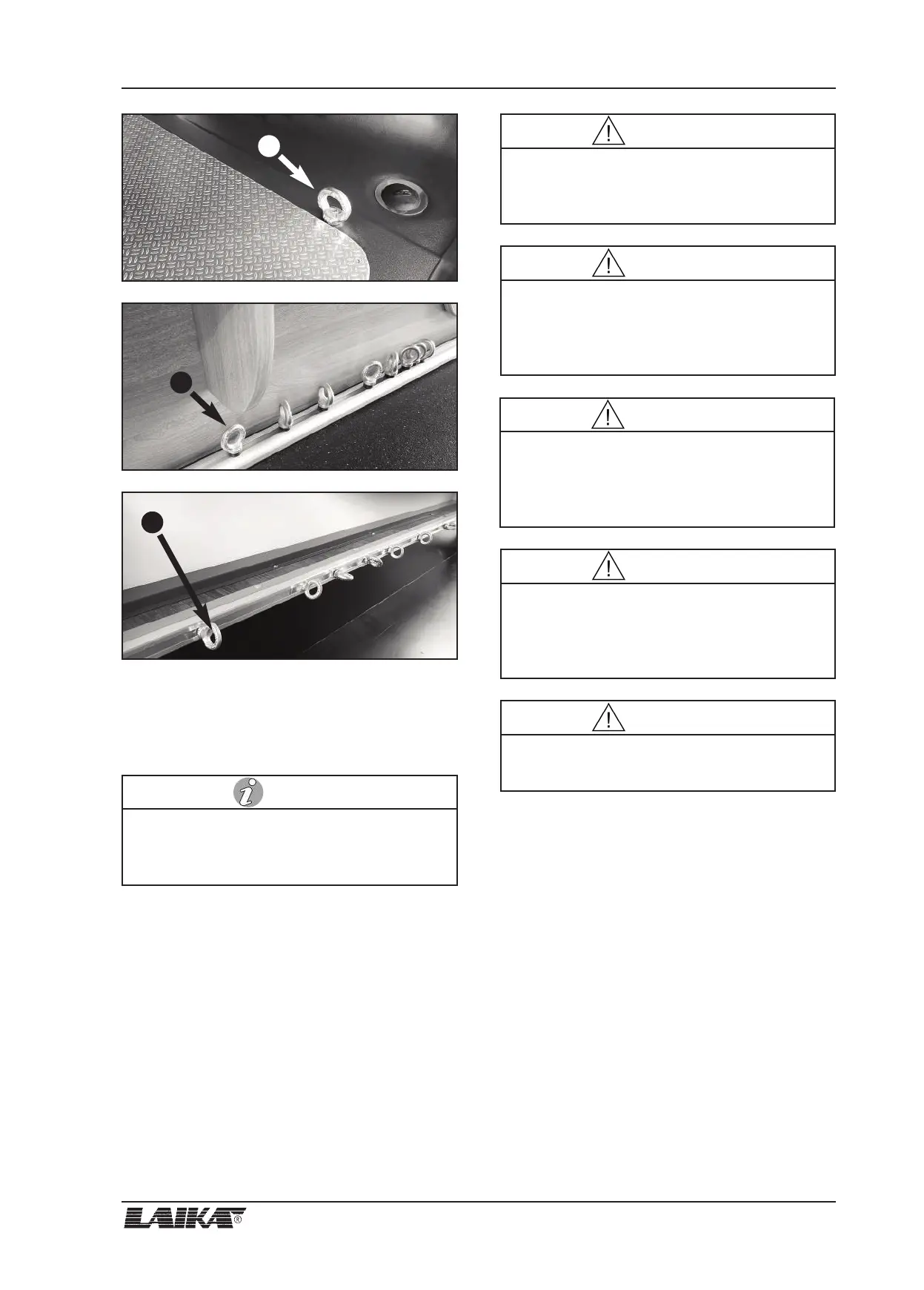 LAIKA®