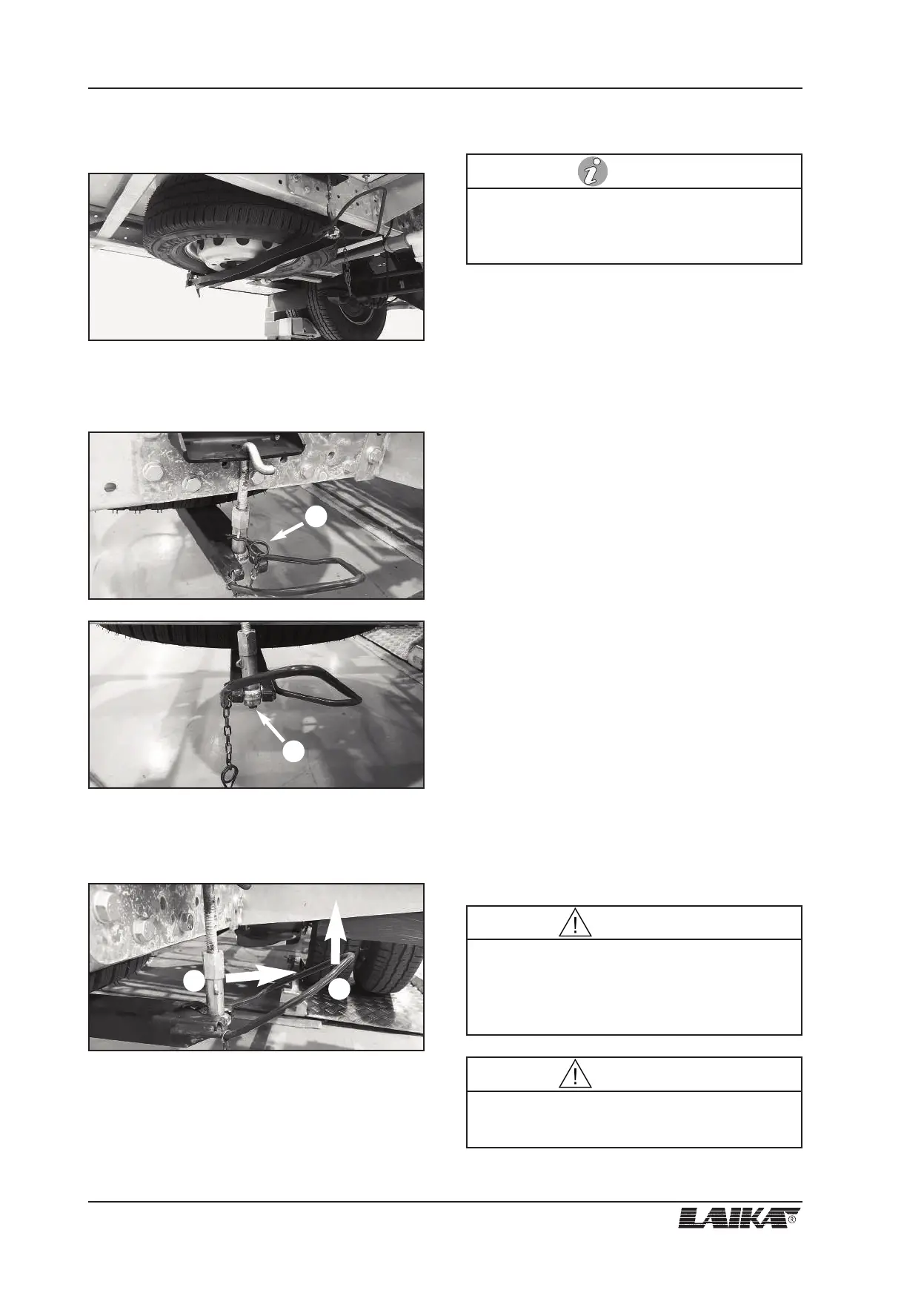 LAIKA®