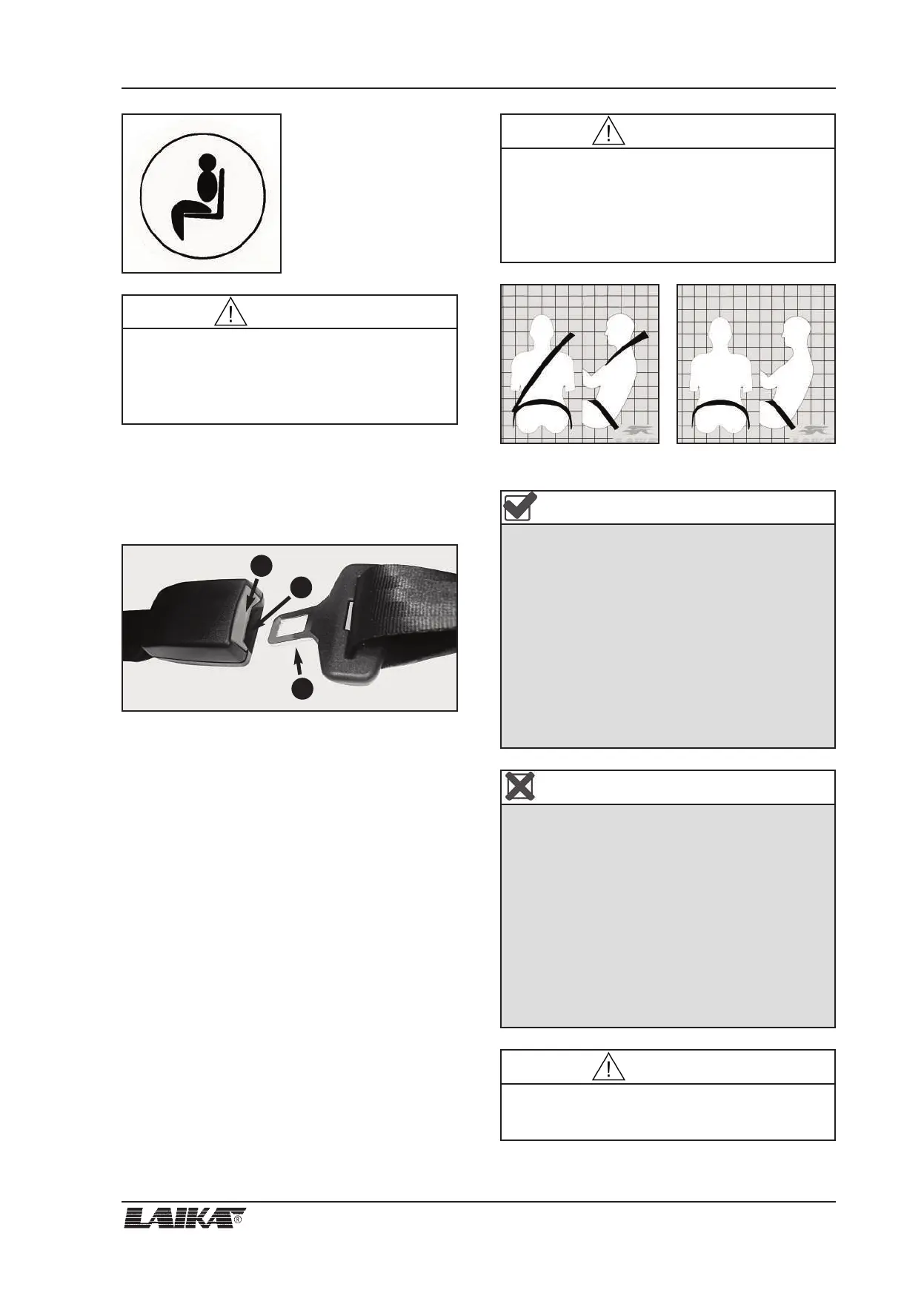 LAIKA®