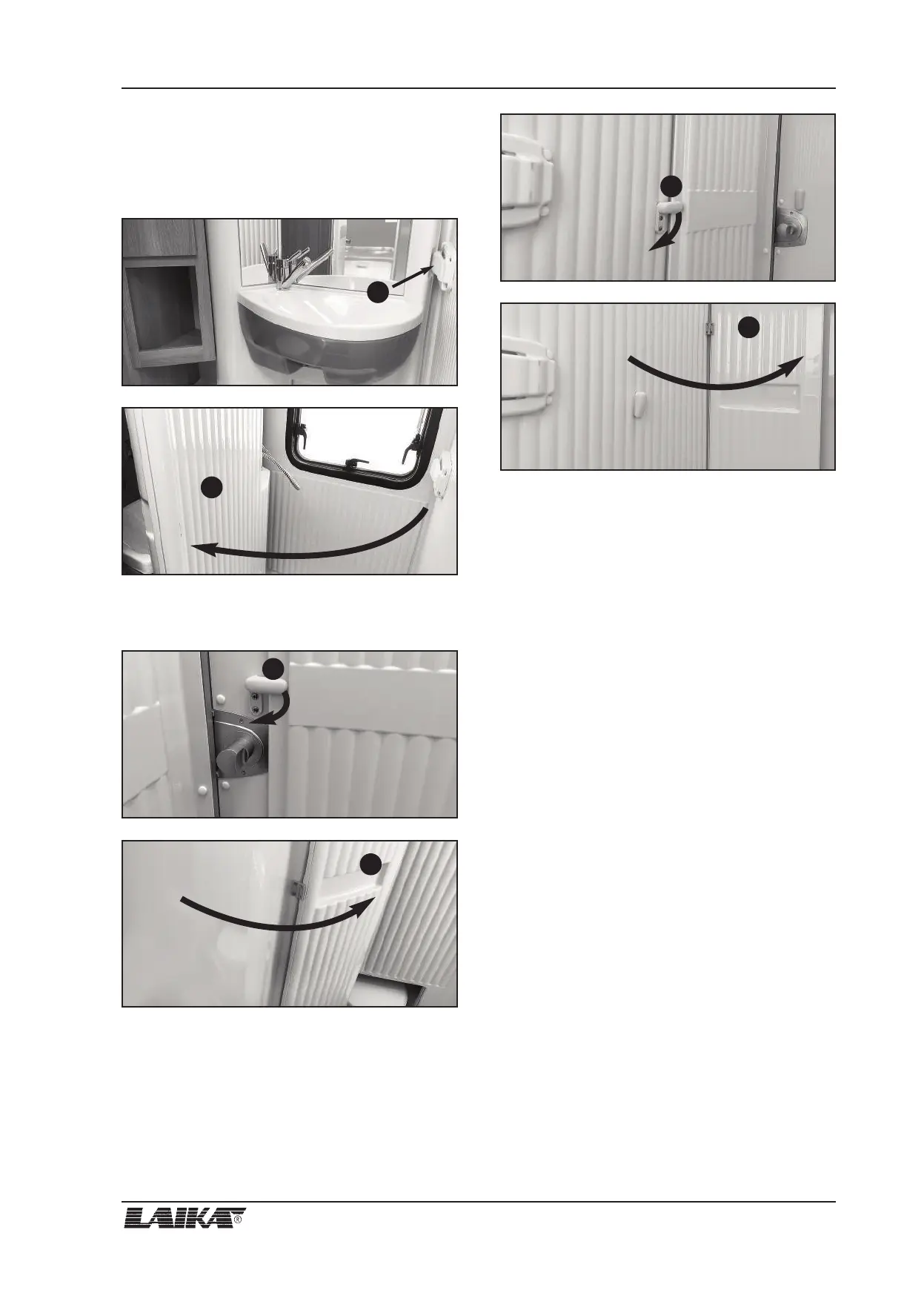 LAIKA®