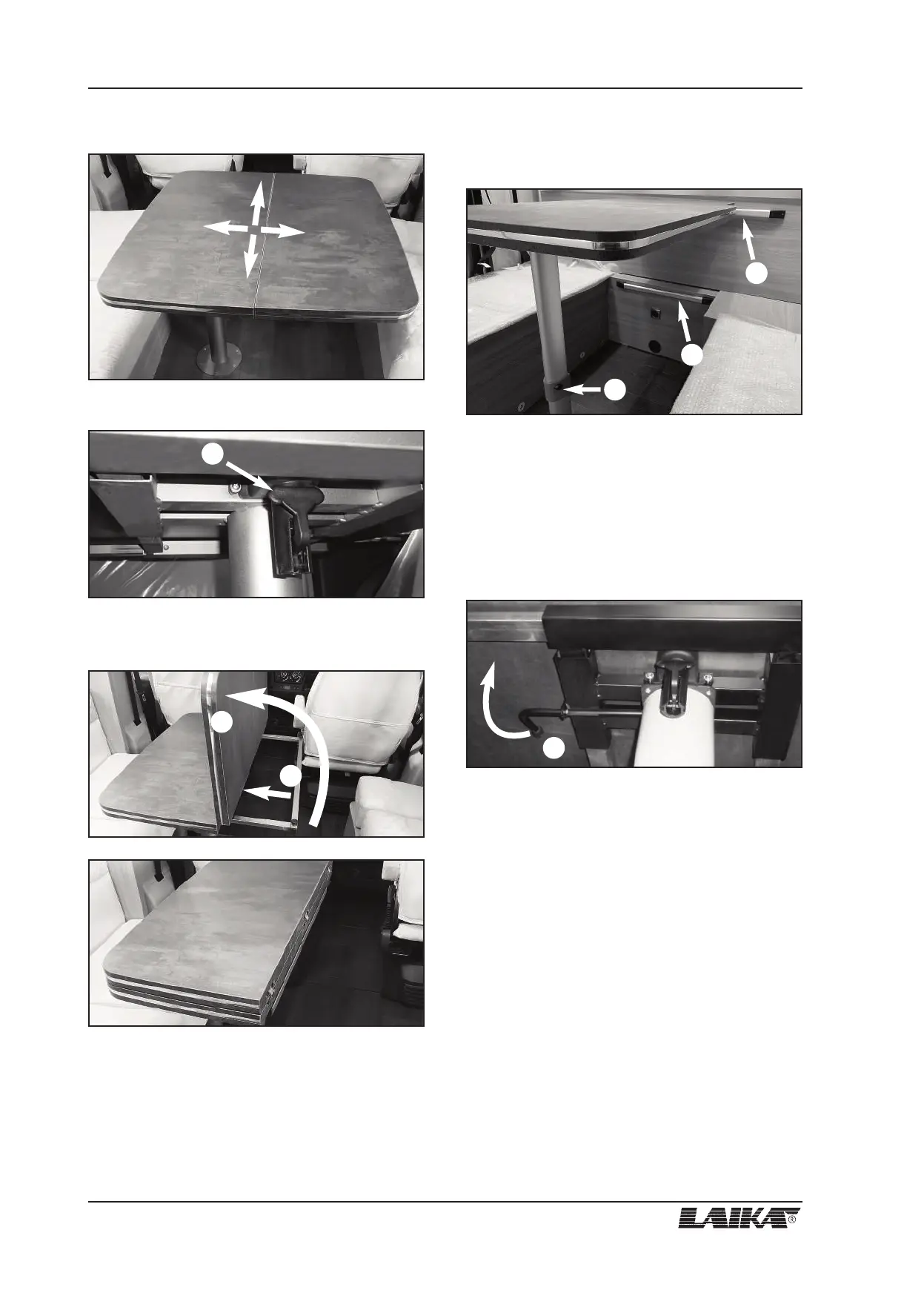 LAIKA®