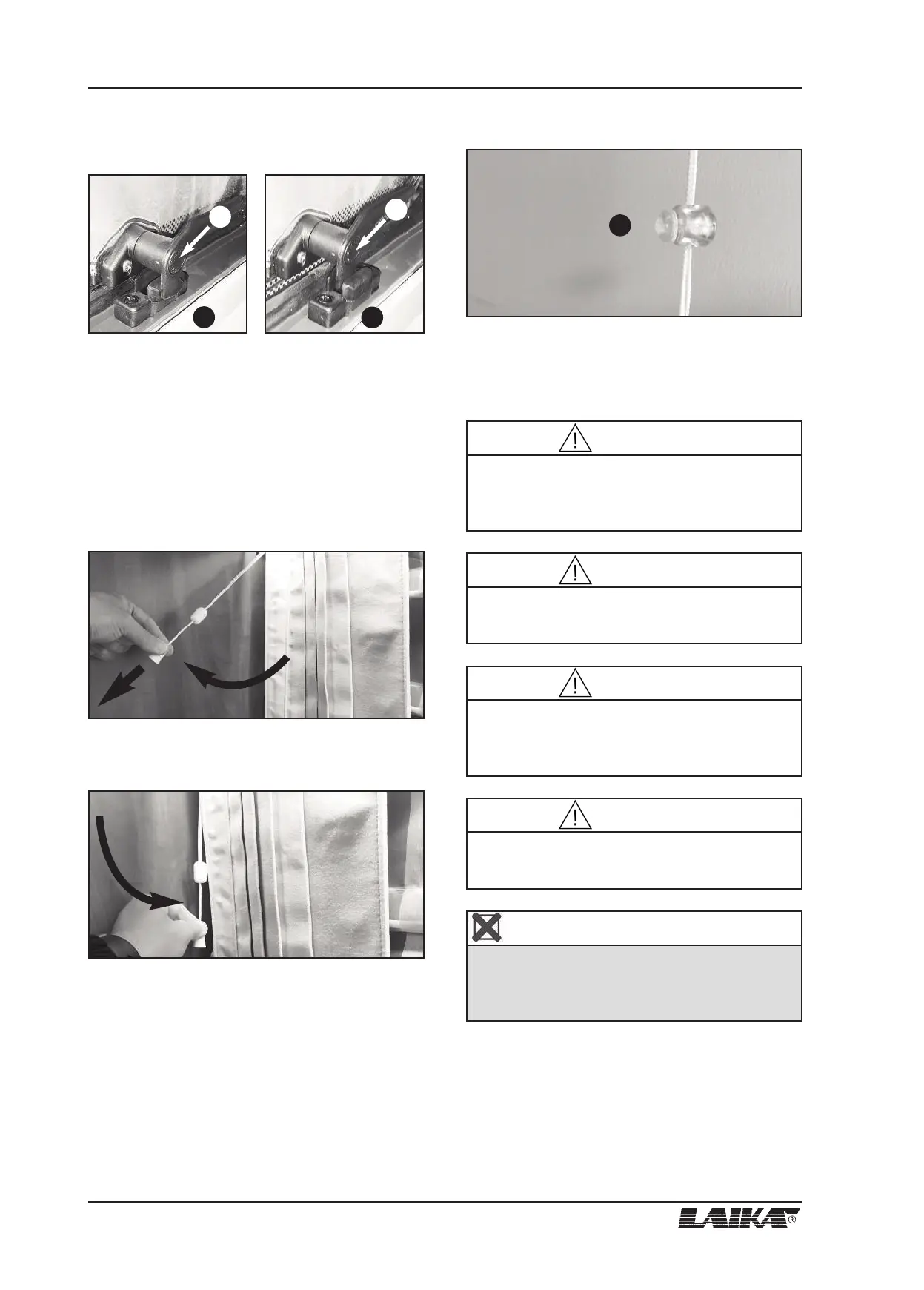 LAIKA®