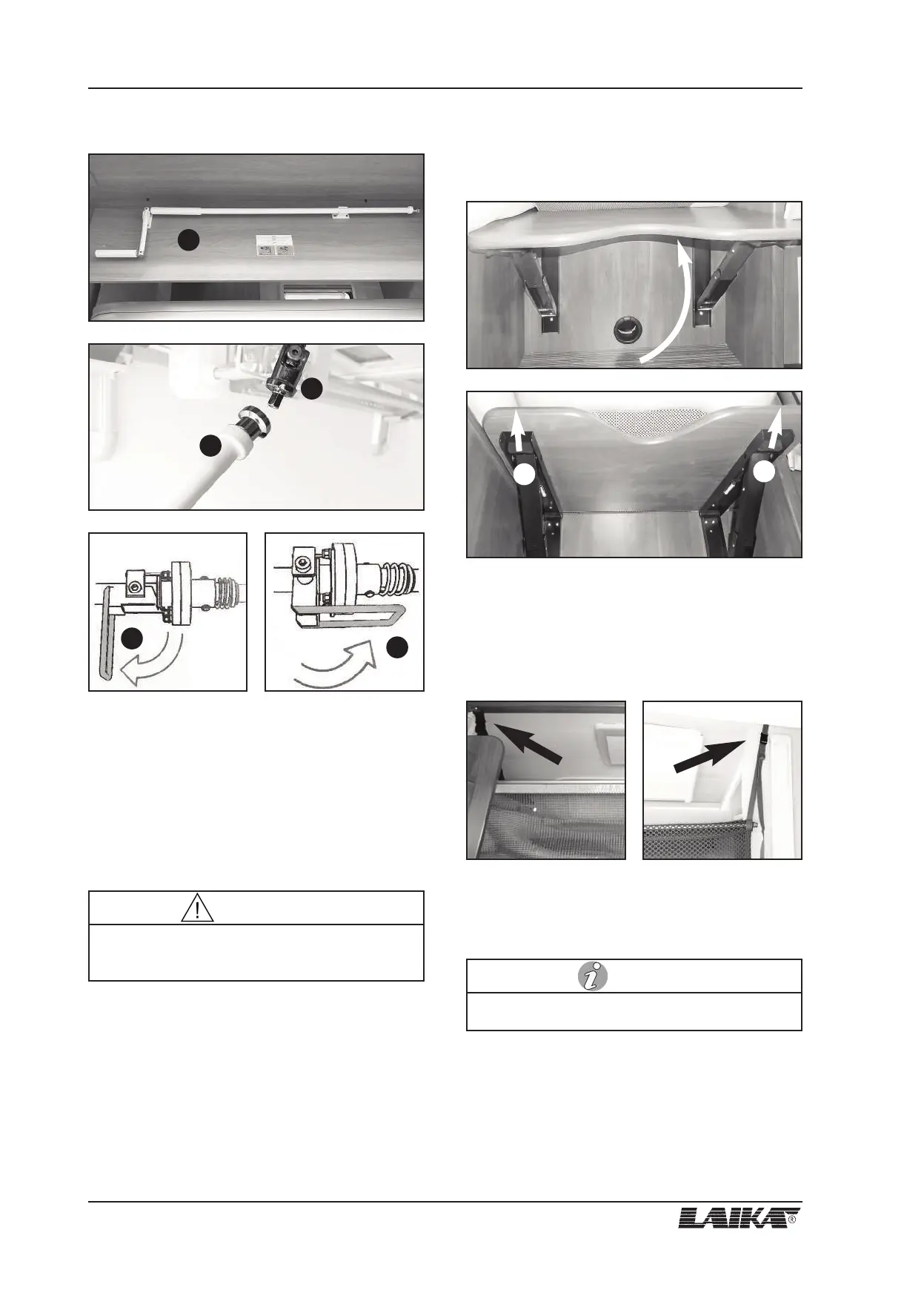 LAIKA®