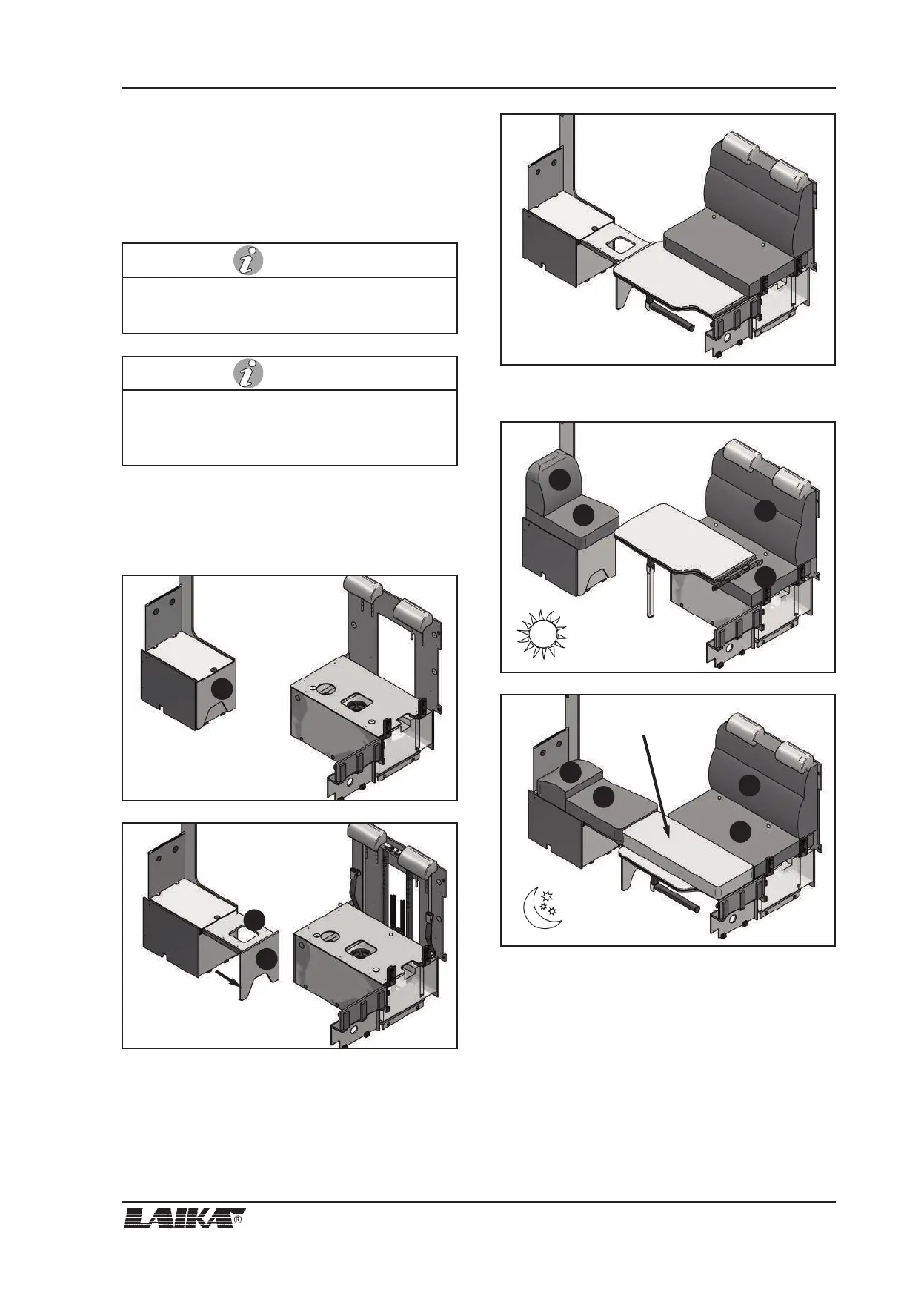 LAIKA®