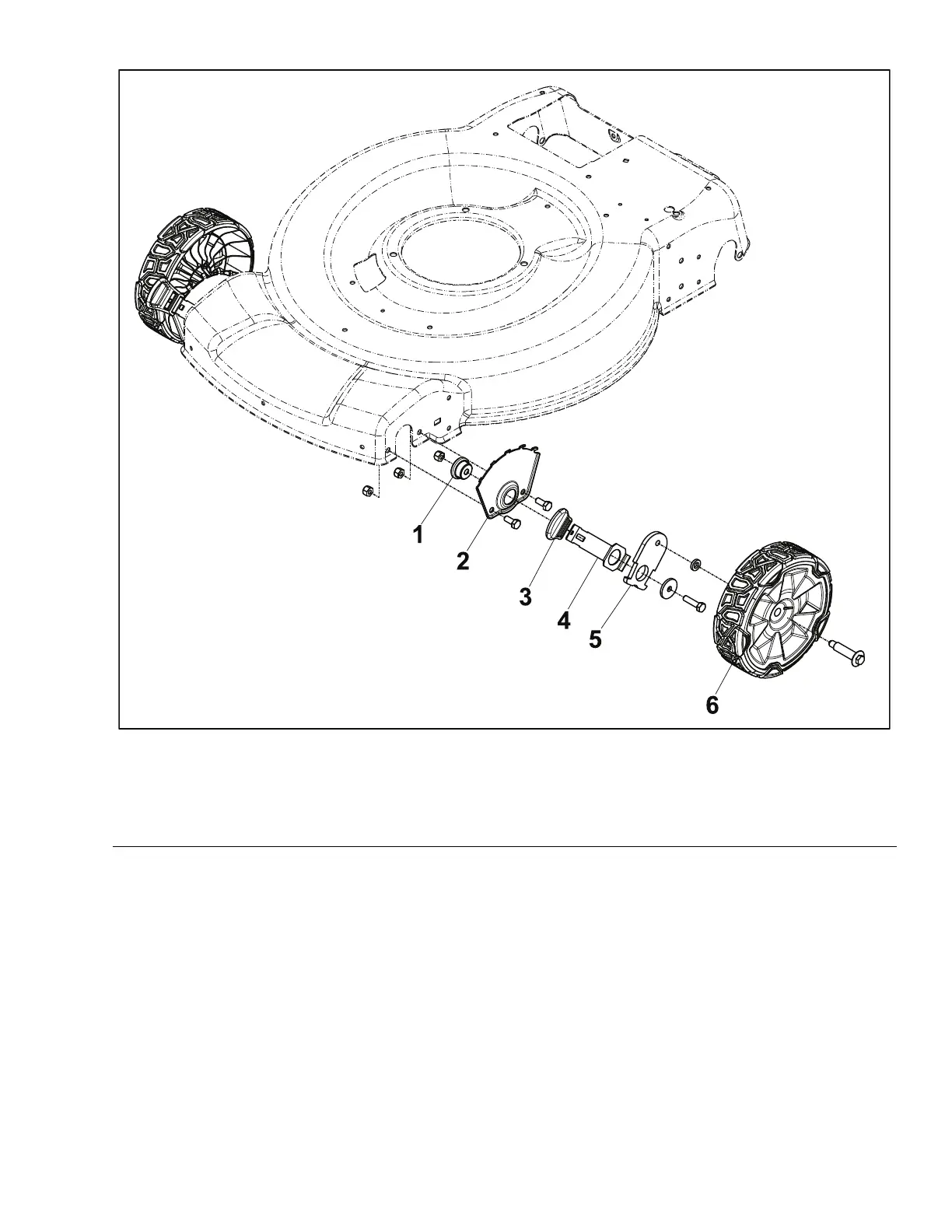 1
2
3
4
5
6