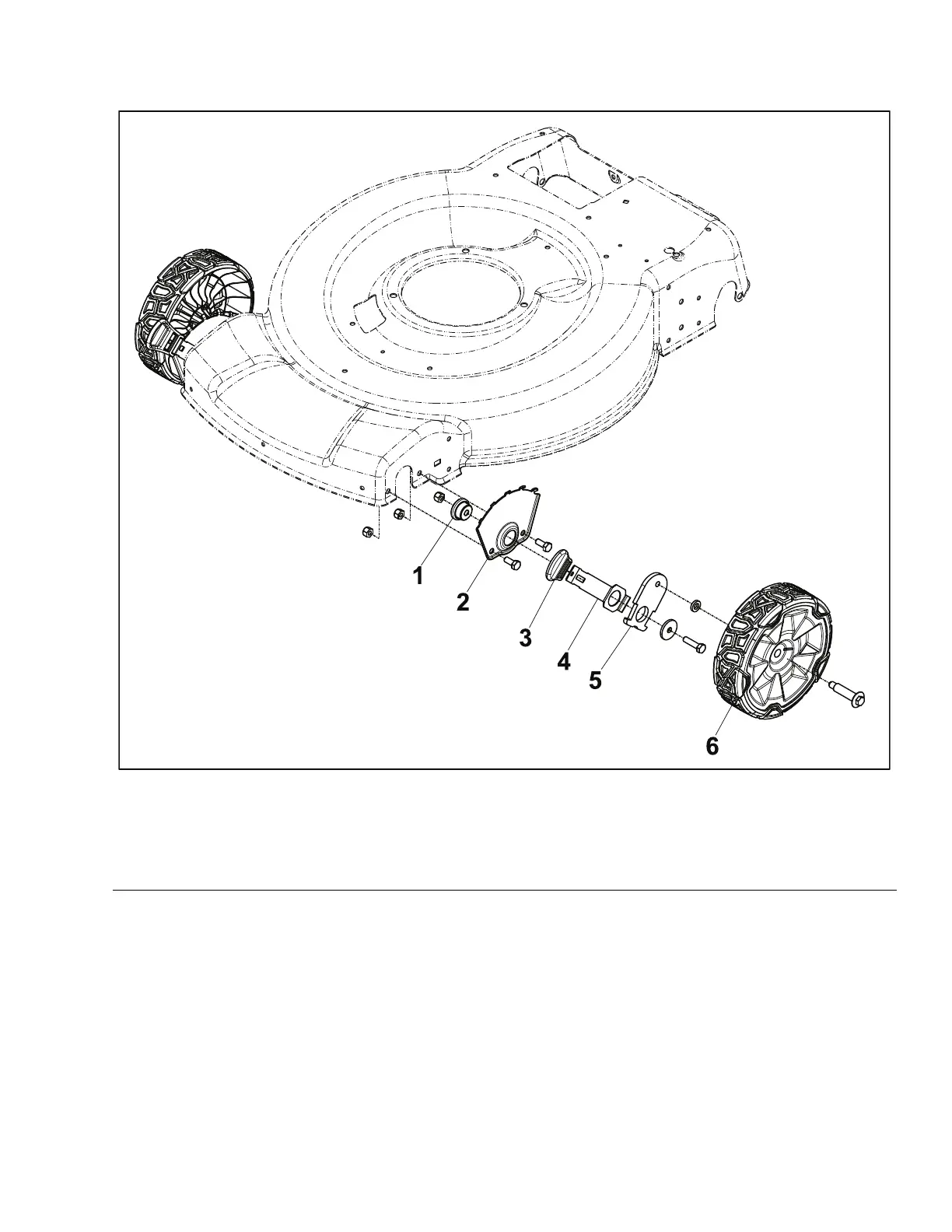 1
2
3
4
5
6