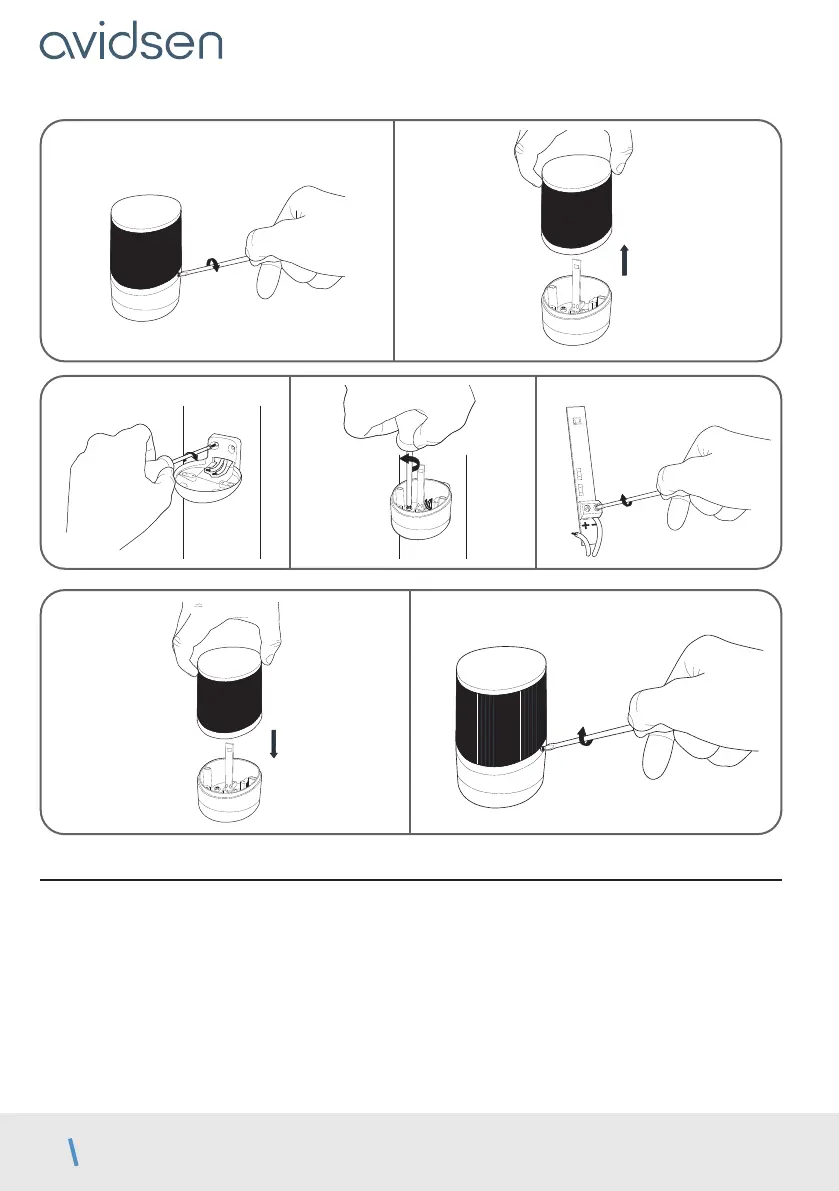 avidsen

+ -