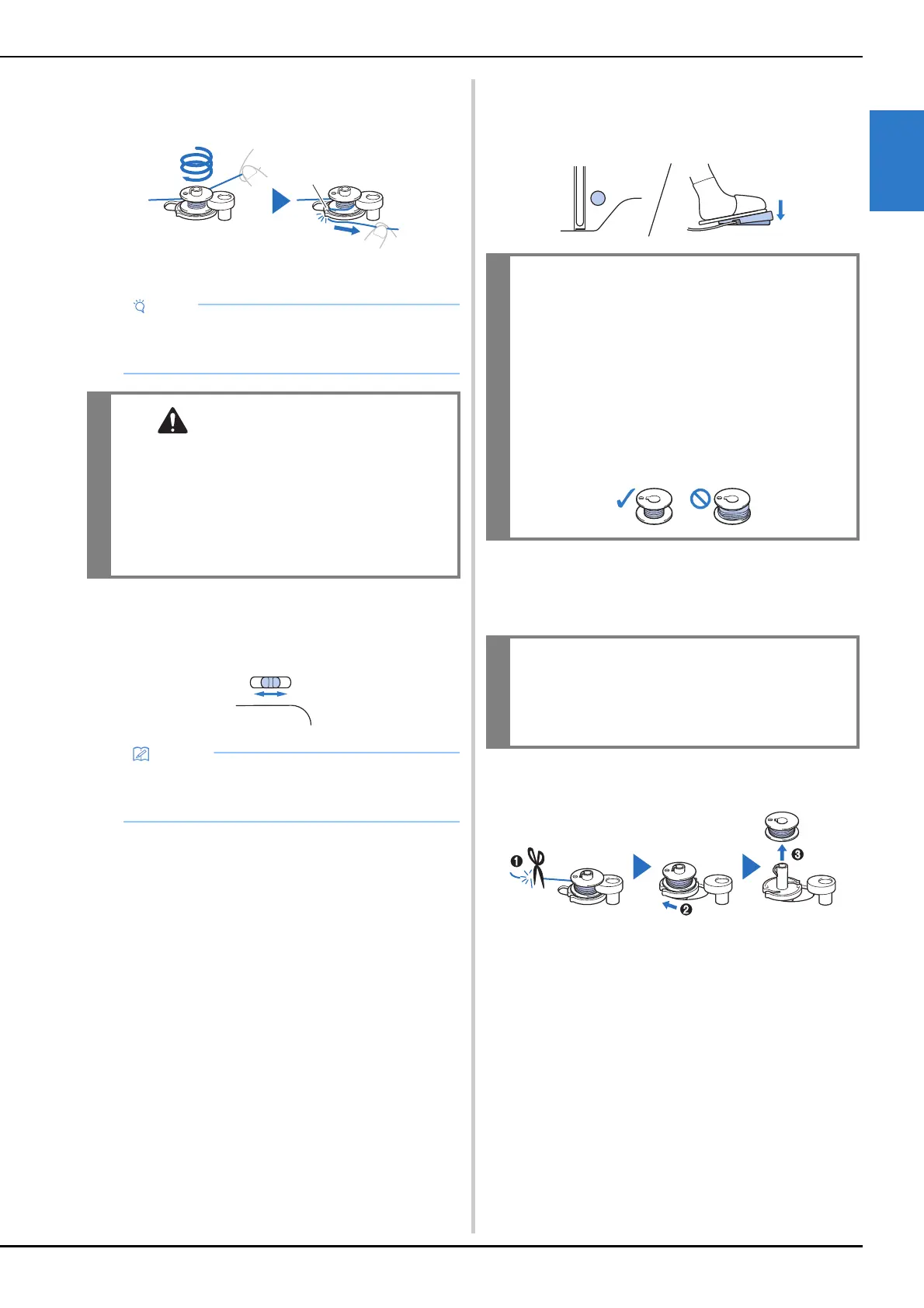 ❶ ❷ ❸