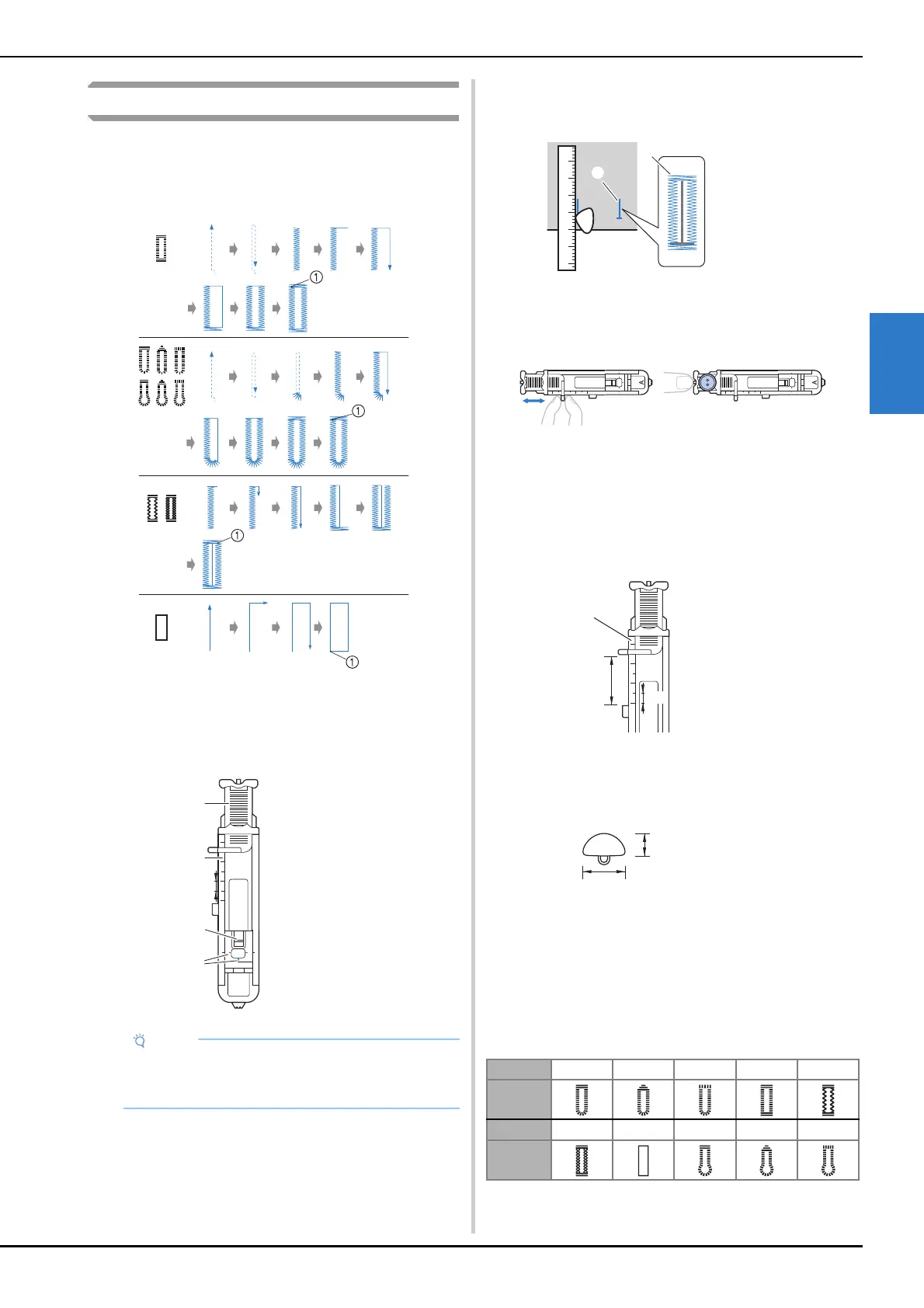 ①

①

①

①